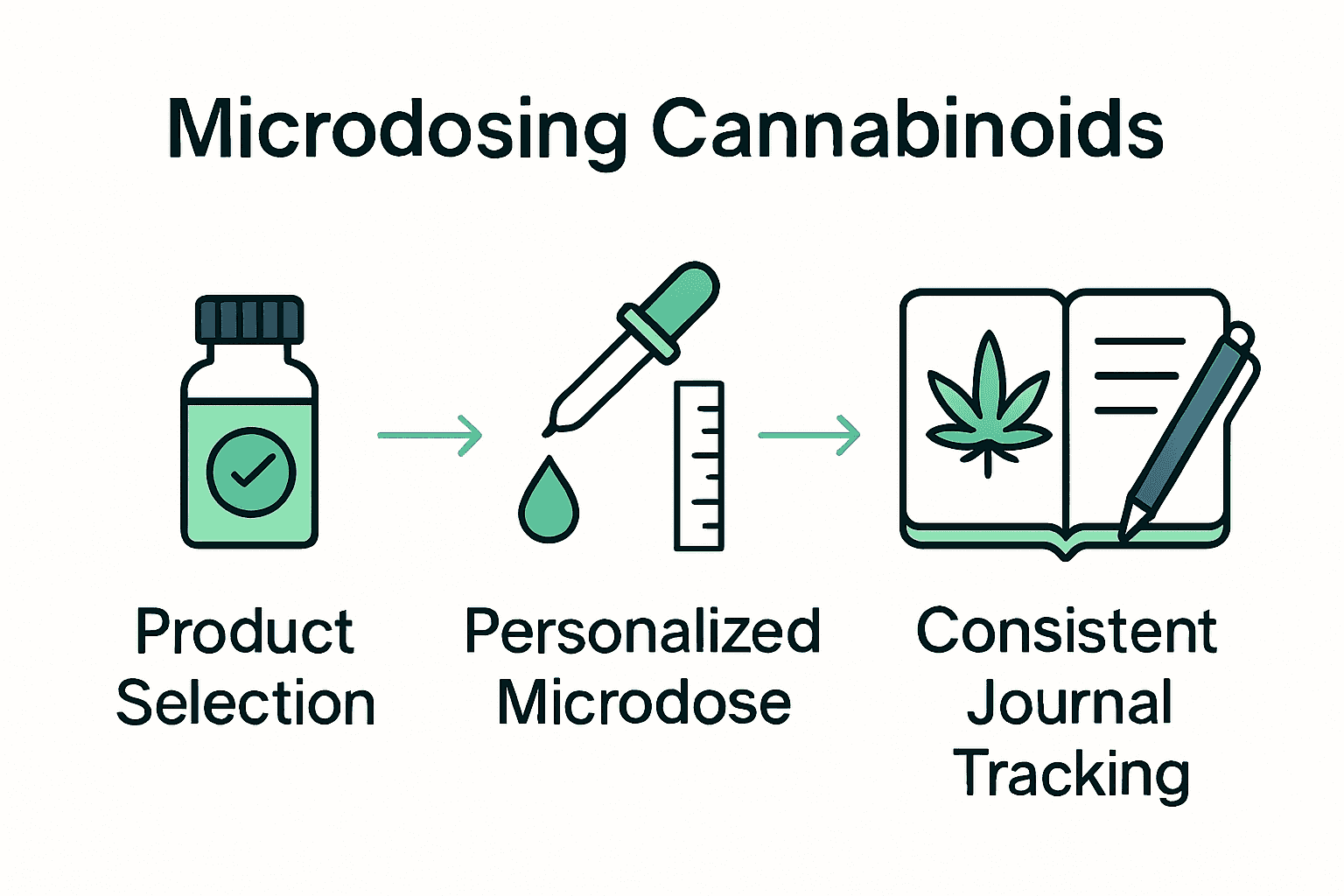 Microdosing Cannabinoids

Product Selection

Personalized Microdose

Consistent Journal Tracking