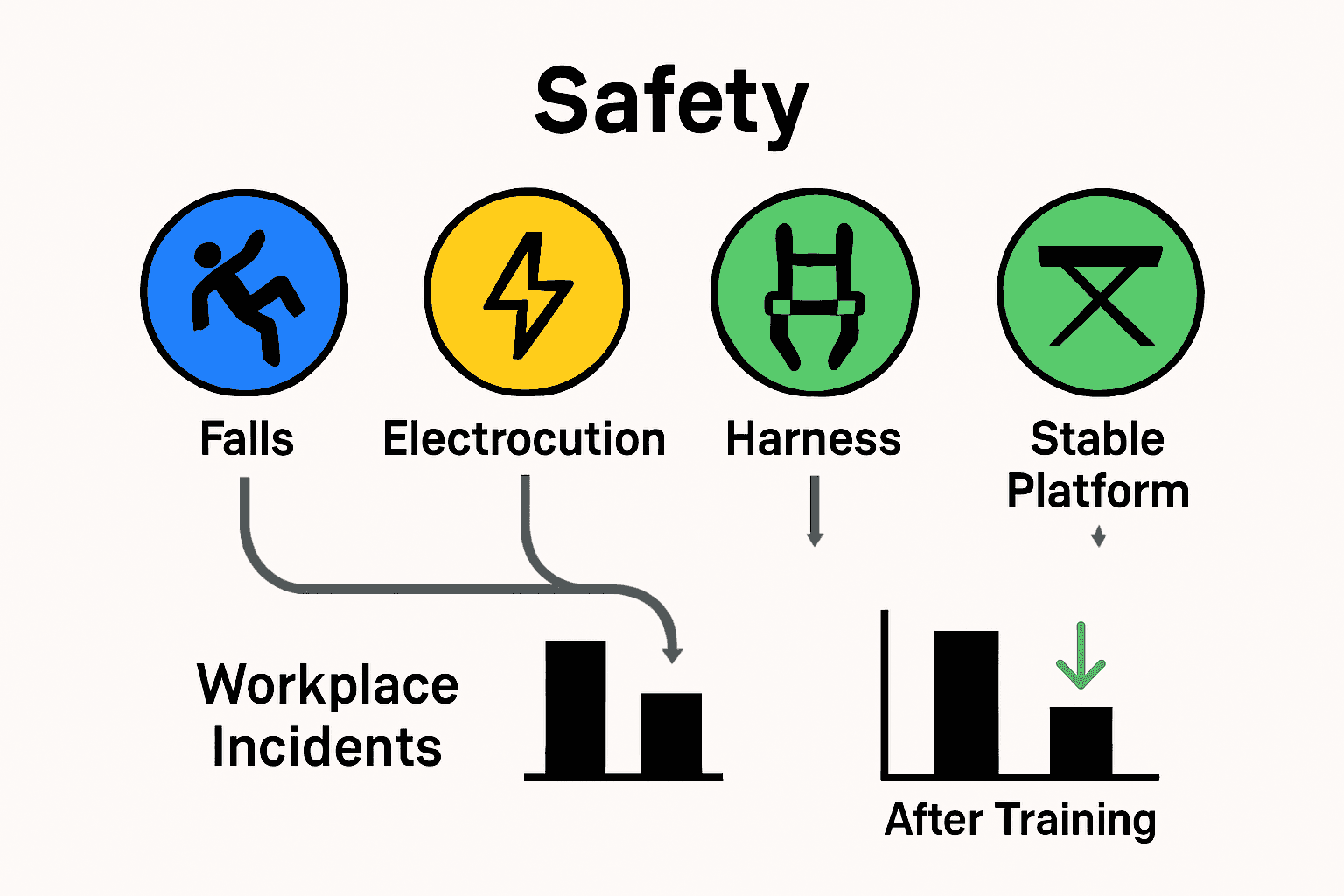 Safety

Falls

Electrocution

Harness

Stable Platform

Workplace Incidents

After Training