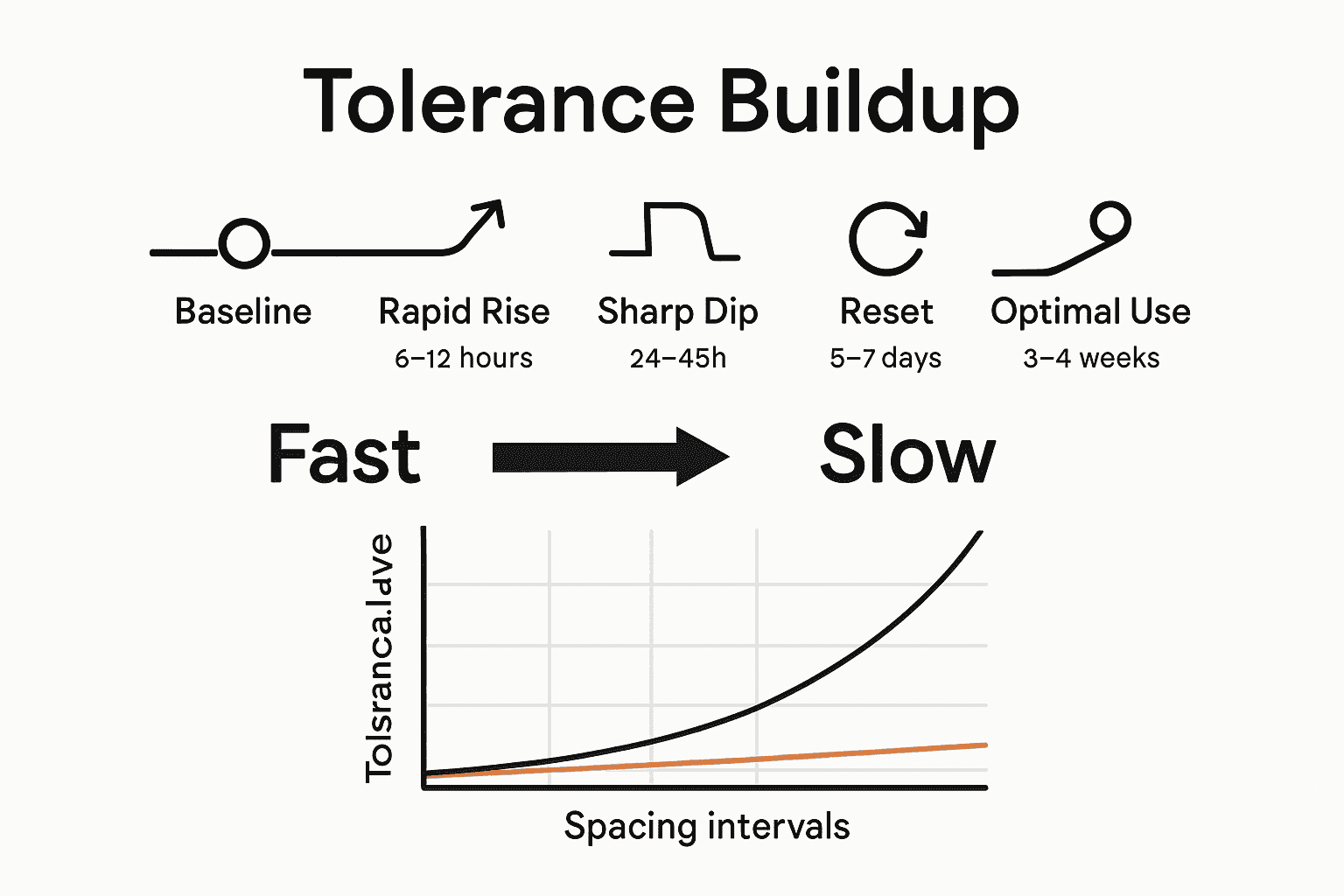 Tolerance Buildup

Baseline

Rapid Rise
6–12 hours

Sharp Dip
24–45h

Reset
5–7 days

Optimal Use
3–4 weeks

Fast

Slow

Tolsranca.lave

Spacing intervals