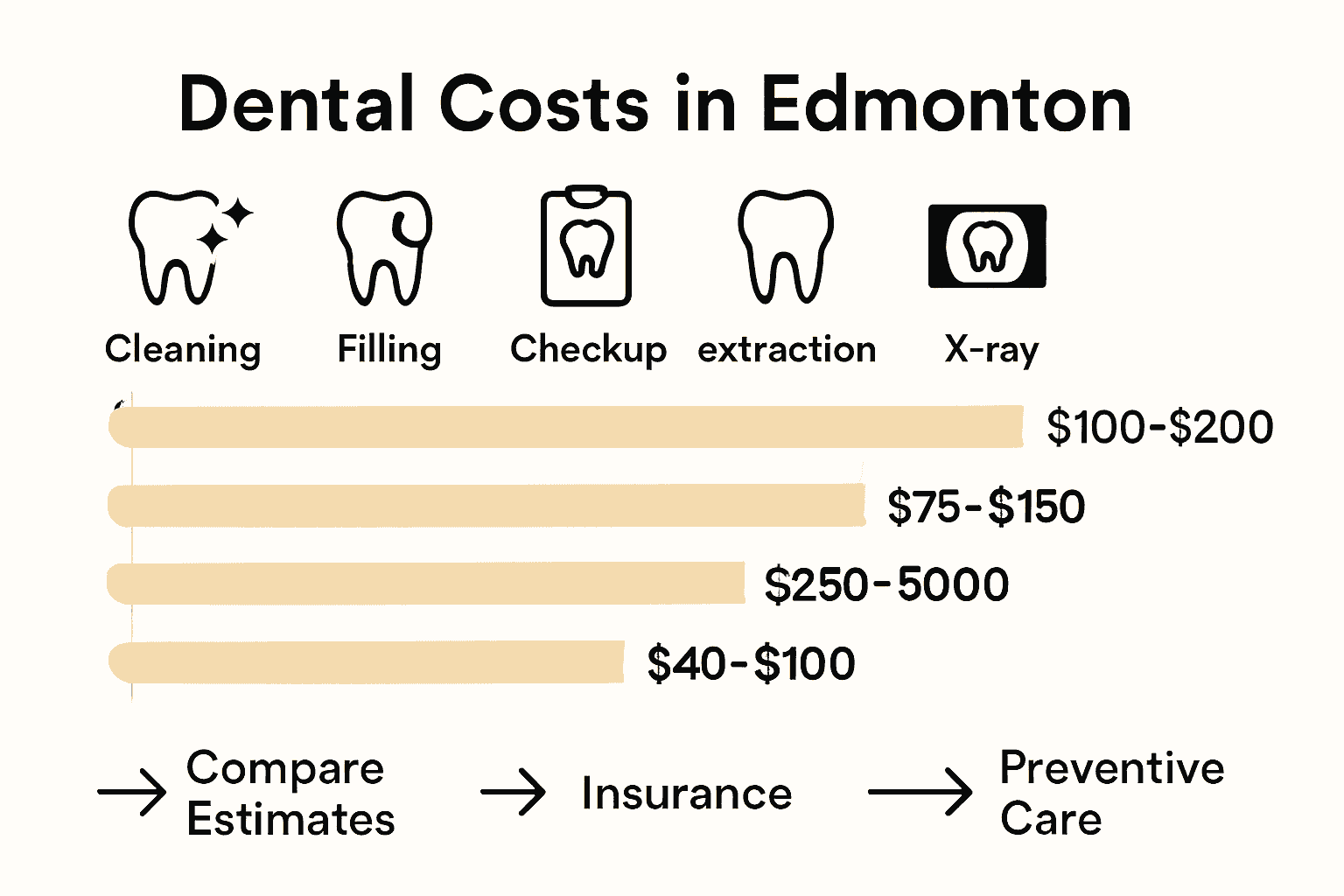 Dental Costs in Edmonton

Cleaning Filling Checkup extraction X-ray

$100-$200

$75-$150

$250-5000

$40-$100

→ Compare Estimates → Insurance → Preventive Care