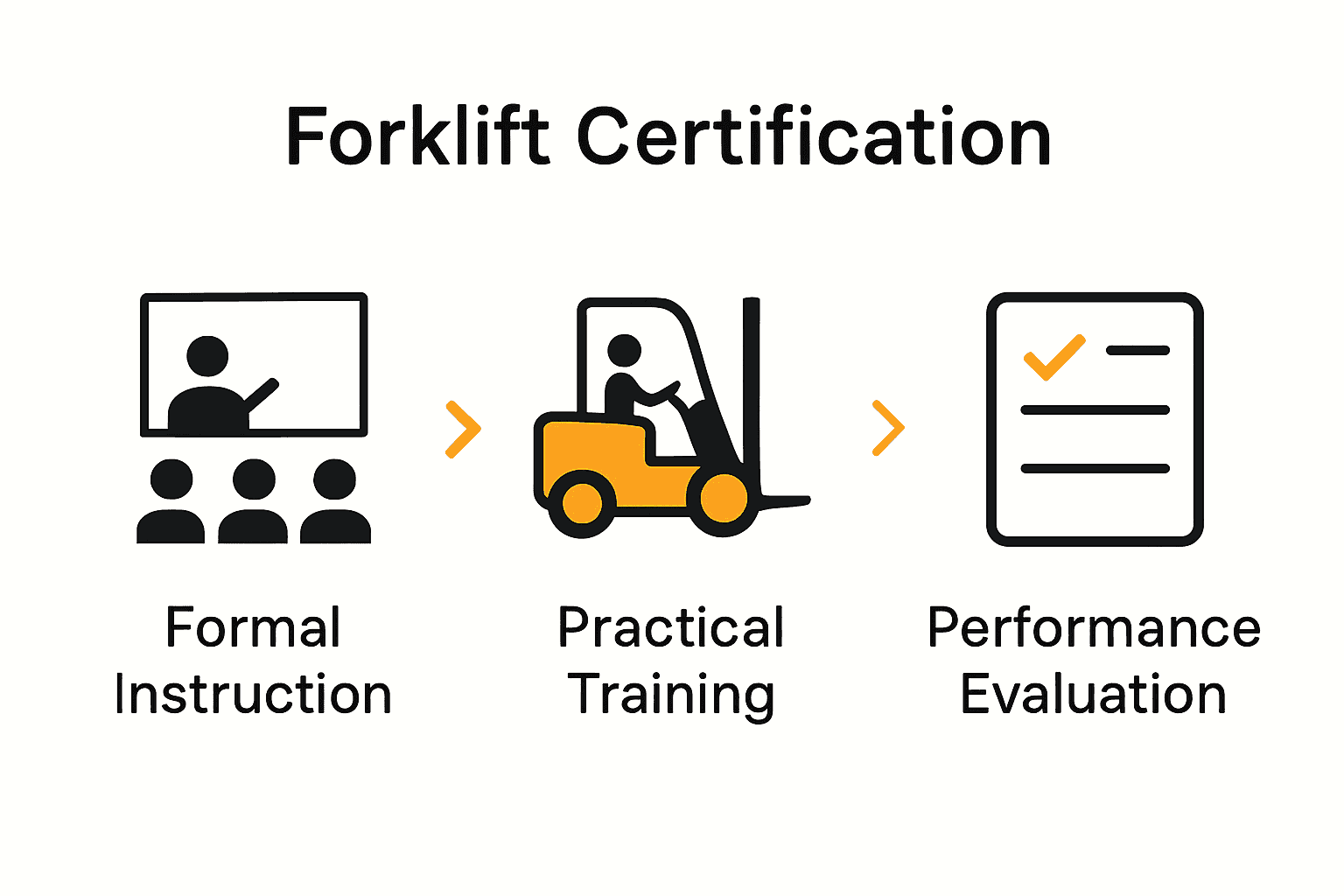 Forklift Certification

Formal Instruction

Practical Training

Performance Evaluation