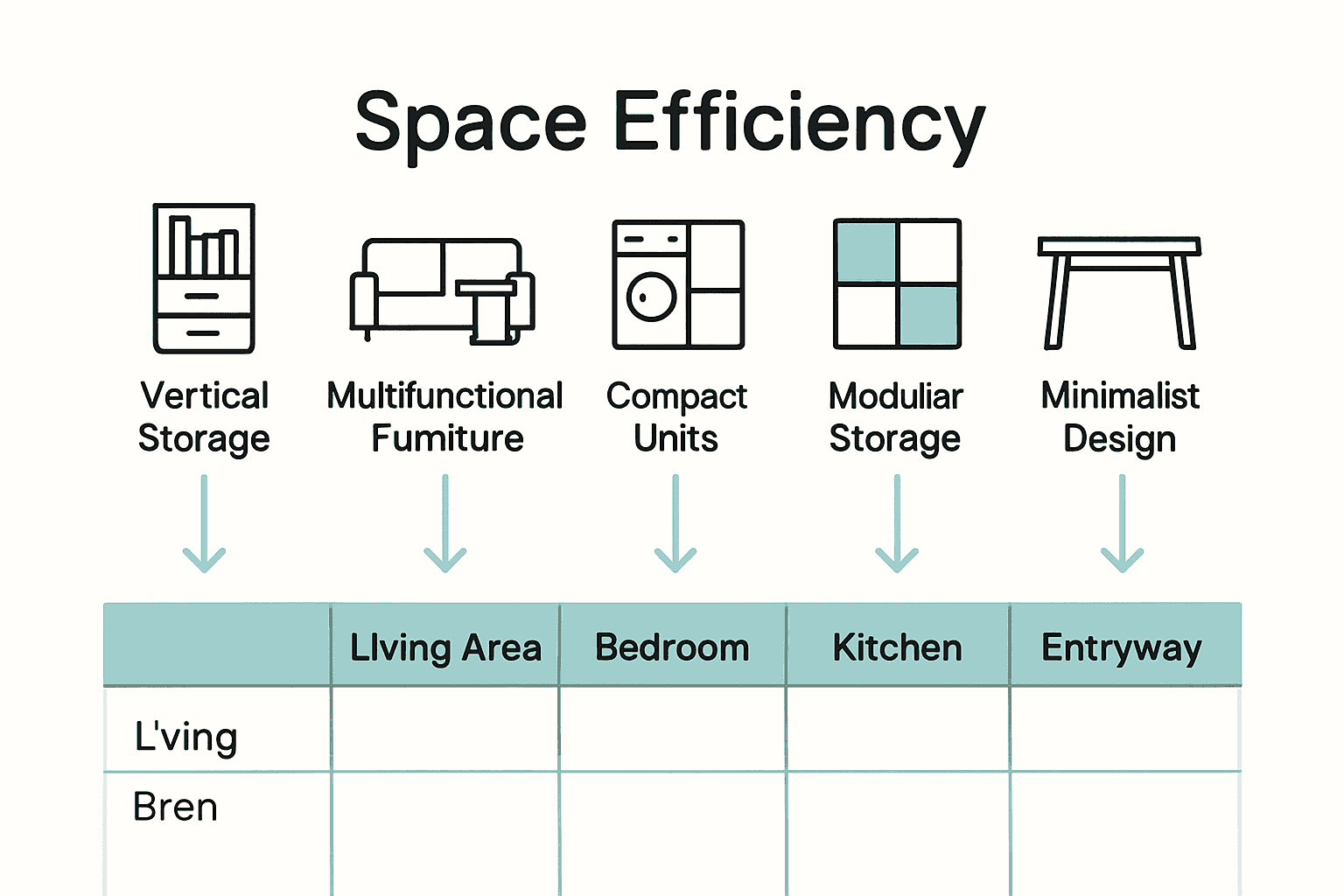 Space Efficiency

Vertical Storage

Multifunctional Fumiture

Compact Units

Moduliar Storage

Minimalist Design

| | LIving Area | Bedroom | Kitchen | Entryway |
|---|---|---|---|---|
| L'ving | | | | |
| Bren | | | | |