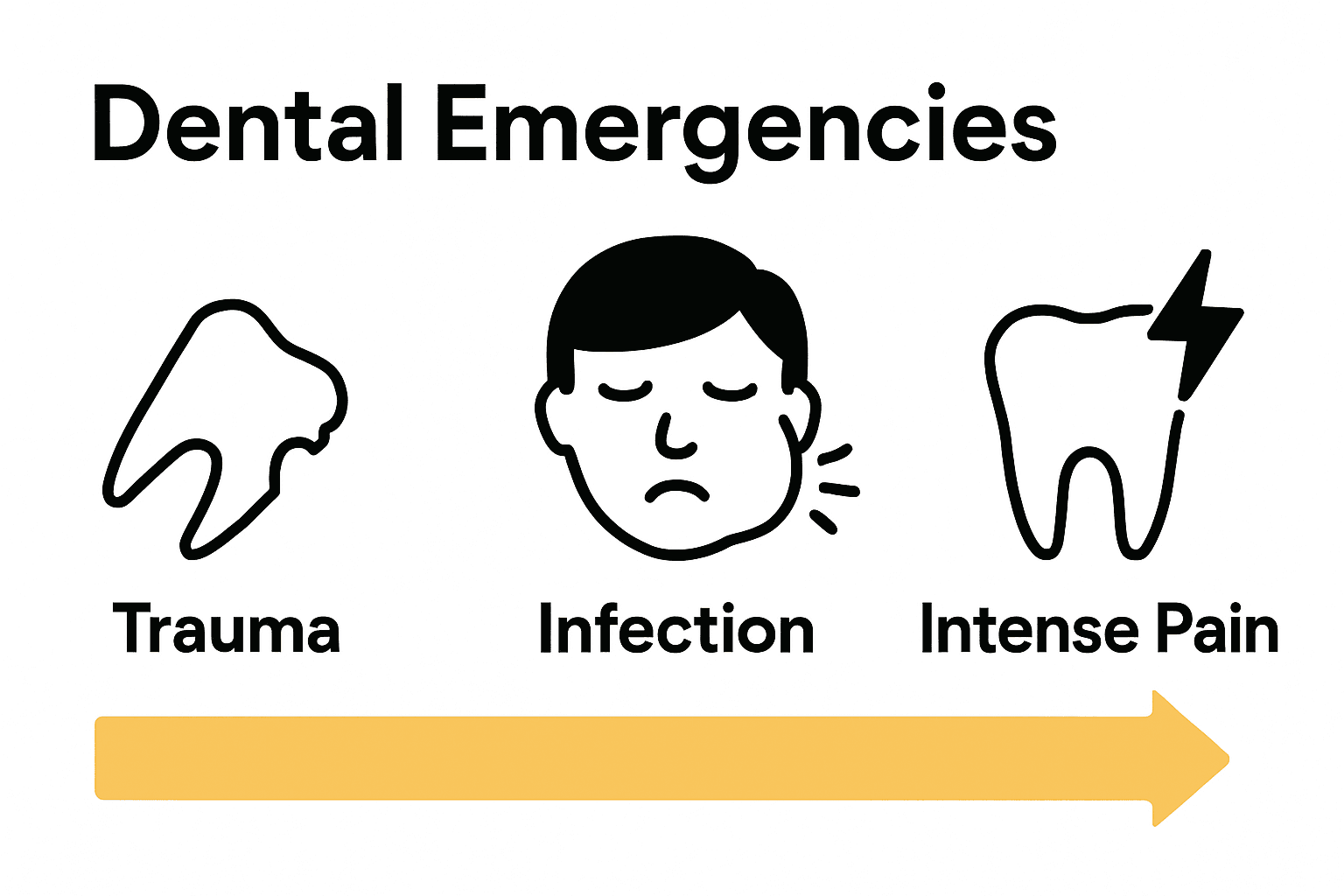 Dental Emergencies

Trauma

Infection

Intense Pain