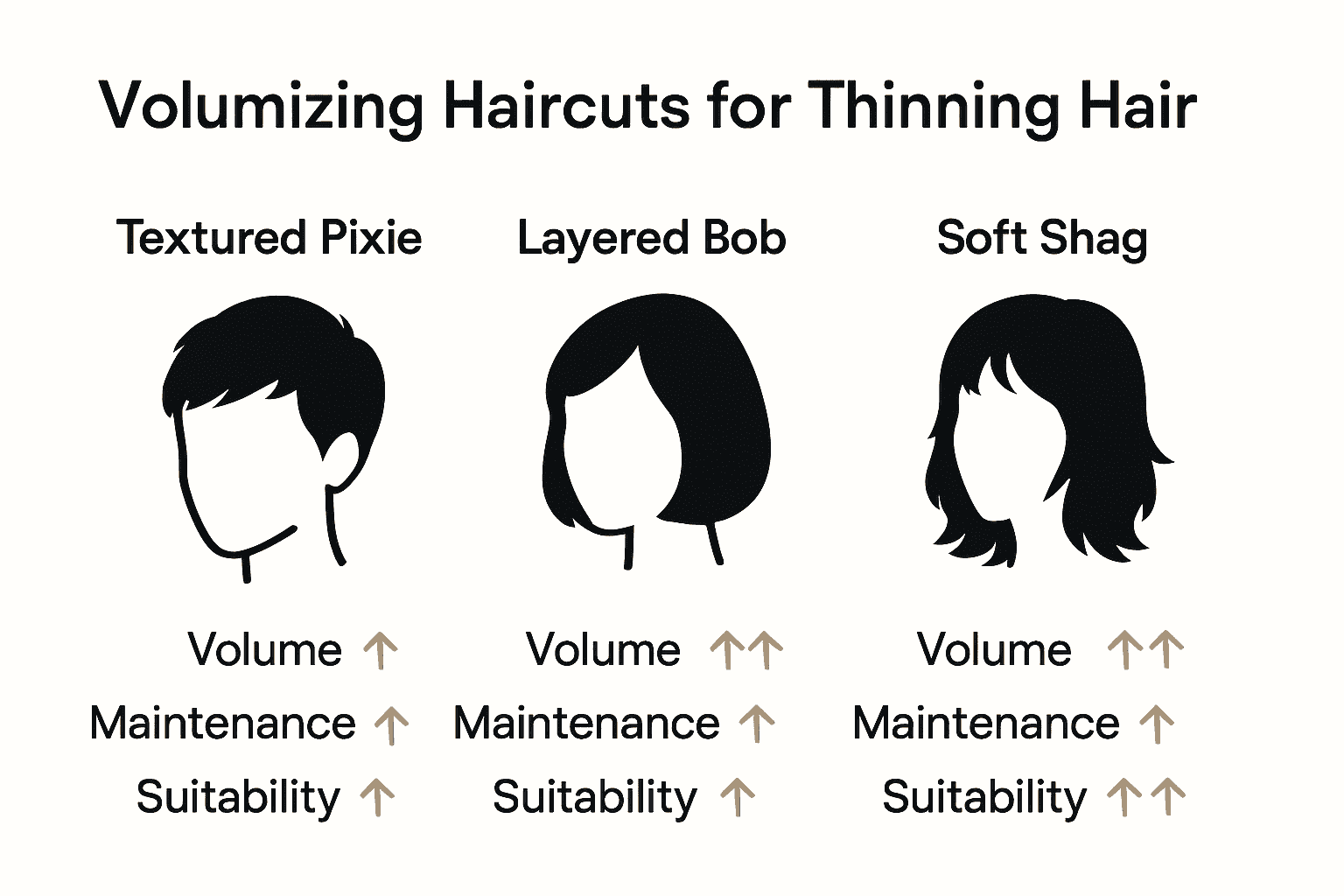 Volumizing Haircuts for Thinning Hair

Textured Pixie

Volume ↑
Maintenance ↑
Suitability ↑

Layered Bob

Volume ↑↑
Maintenance ↑
Suitability ↑

Soft Shag

Volume ↑↑
Maintenance ↑
Suitability ↑↑