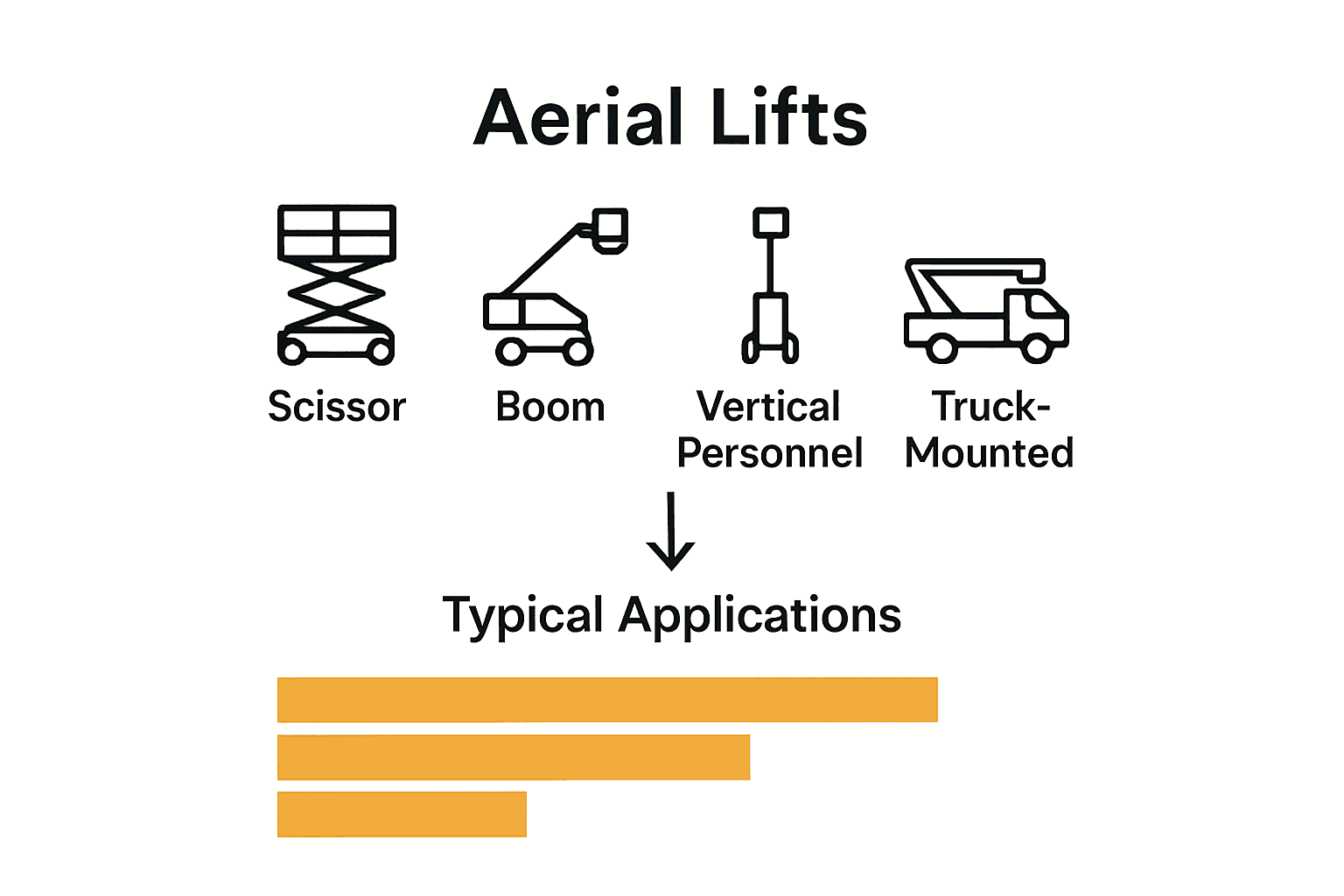 Aerial Lifts

Scissor

Boom

Vertical Personnel

Truck-Mounted

Typical Applications