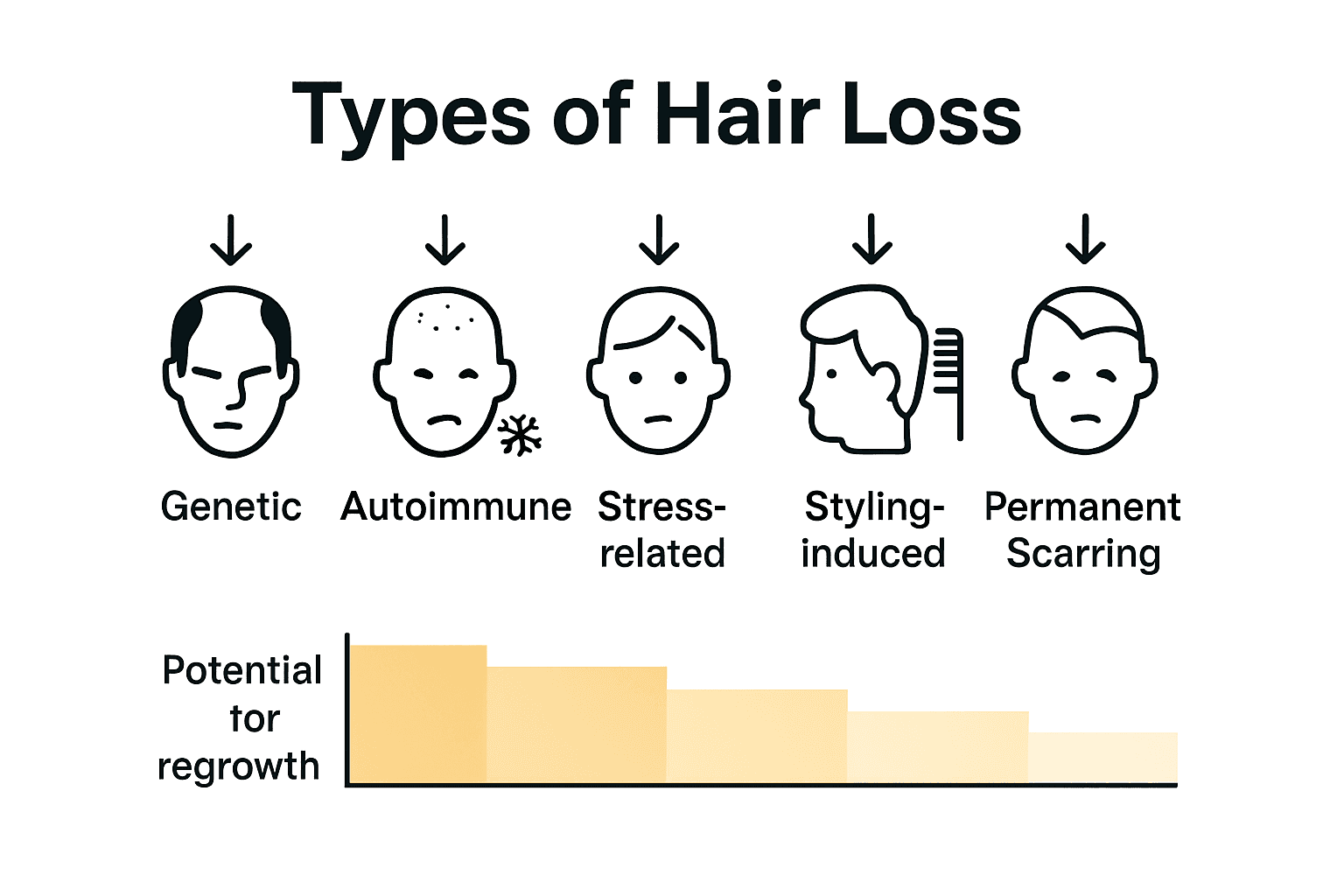 Types of Hair Loss

Genetic

Autoimmune

Stress-related

Styling-induced

Permanent Scarring

Potential for regrowth