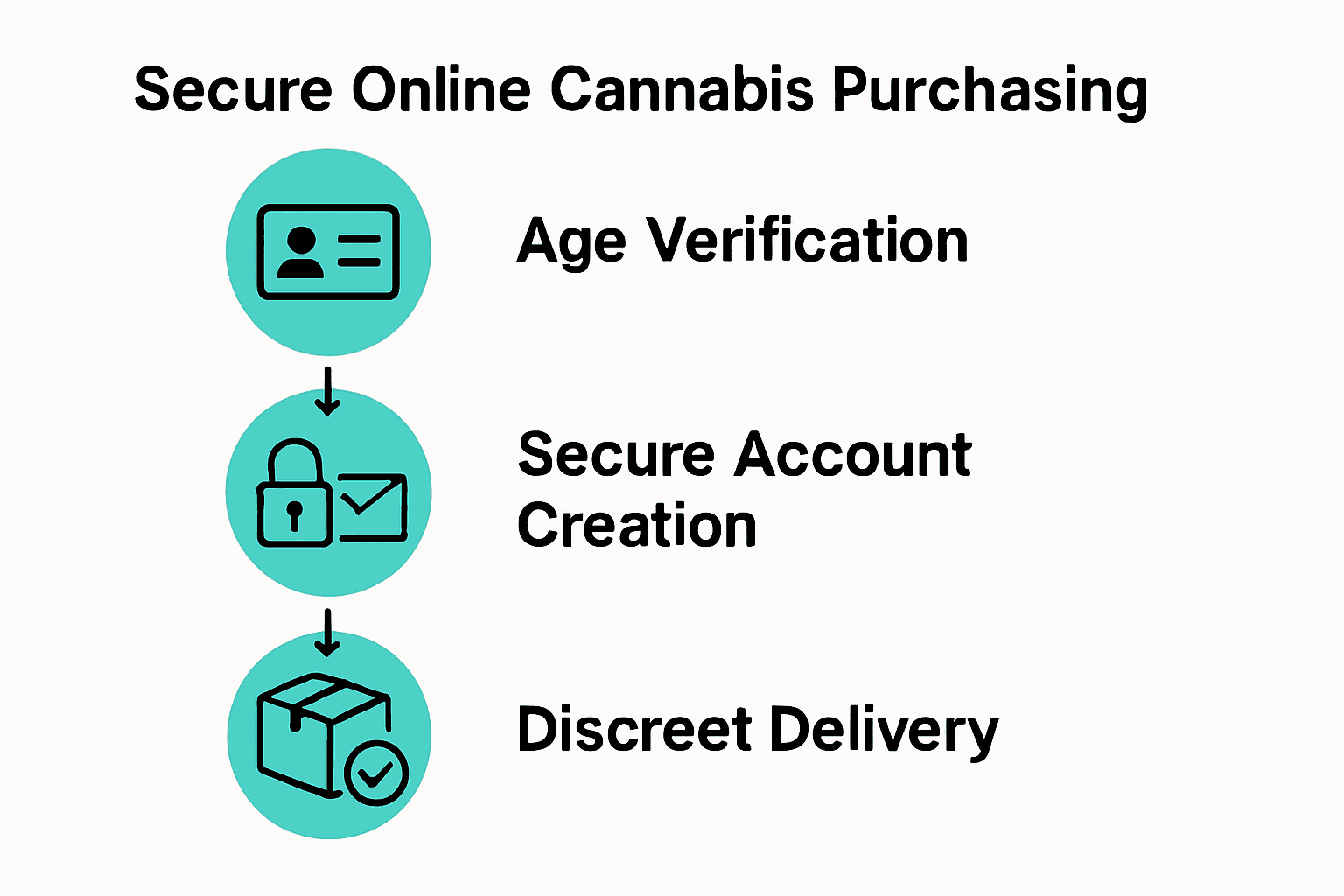 Secure Online Cannabis Purchasing

Age Verification

Secure Account Creation

Discreet Delivery