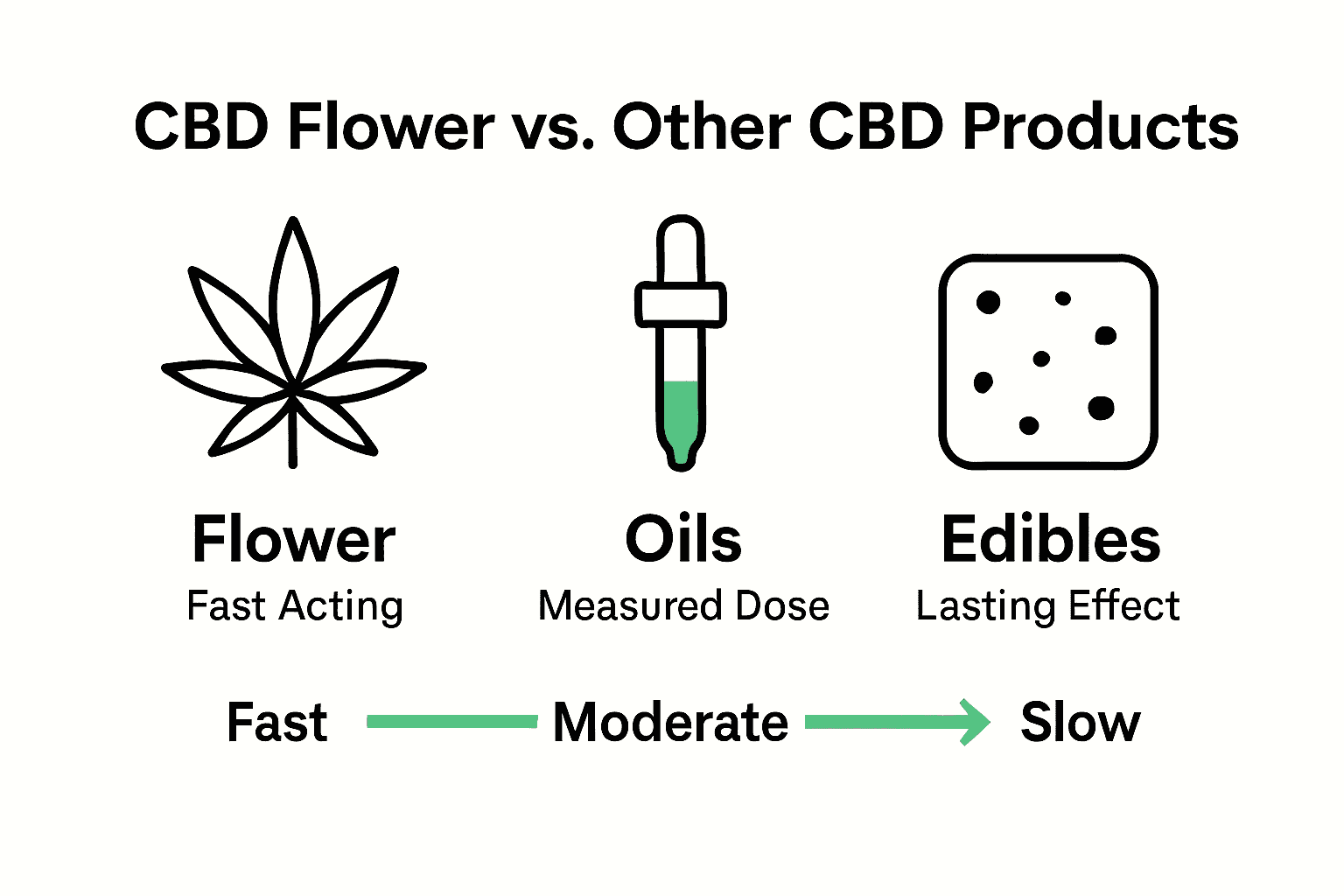 CBD Flower vs. Other CBD Products

Flower
Fast Acting

Oils
Measured Dose

Edibles
Lasting Effect

Fast Moderate Slow