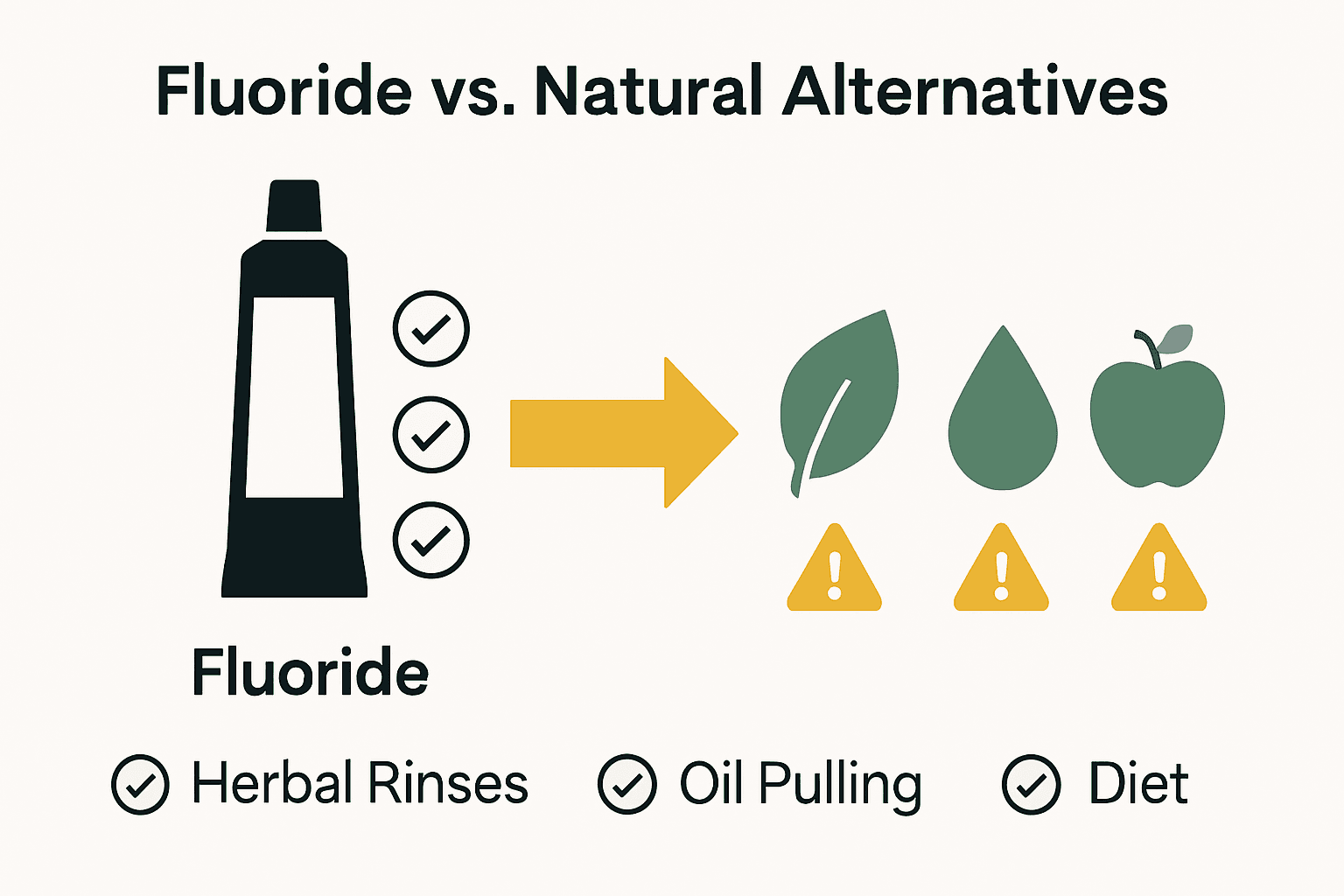 Fluoride vs. Natural Alternatives

Fluoride

Herbal Rinses Oil Pulling Diet