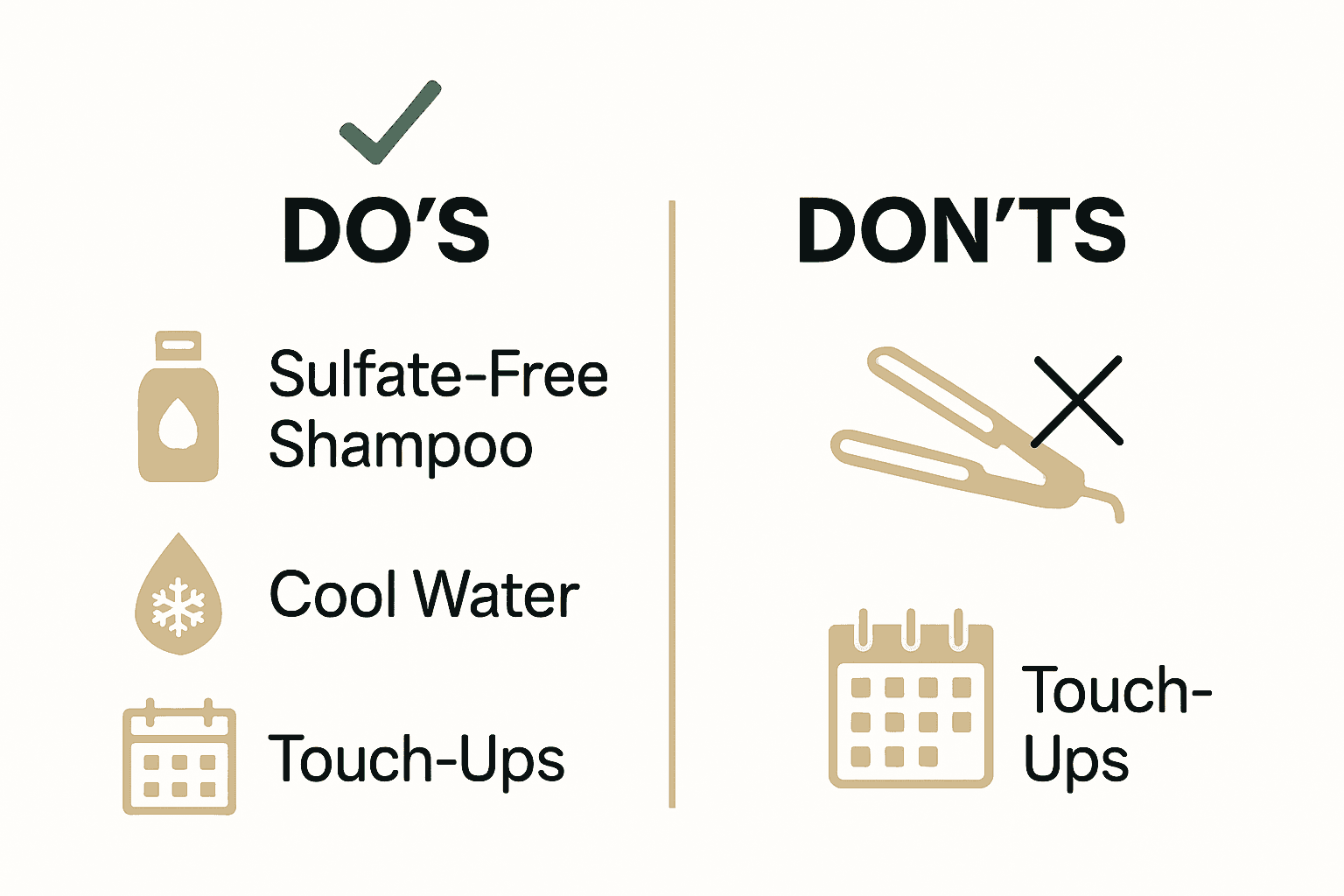 DO'S

Sulfate-Free Shampoo

Cool Water

Touch-Ups

DON'TS

Touch-Ups