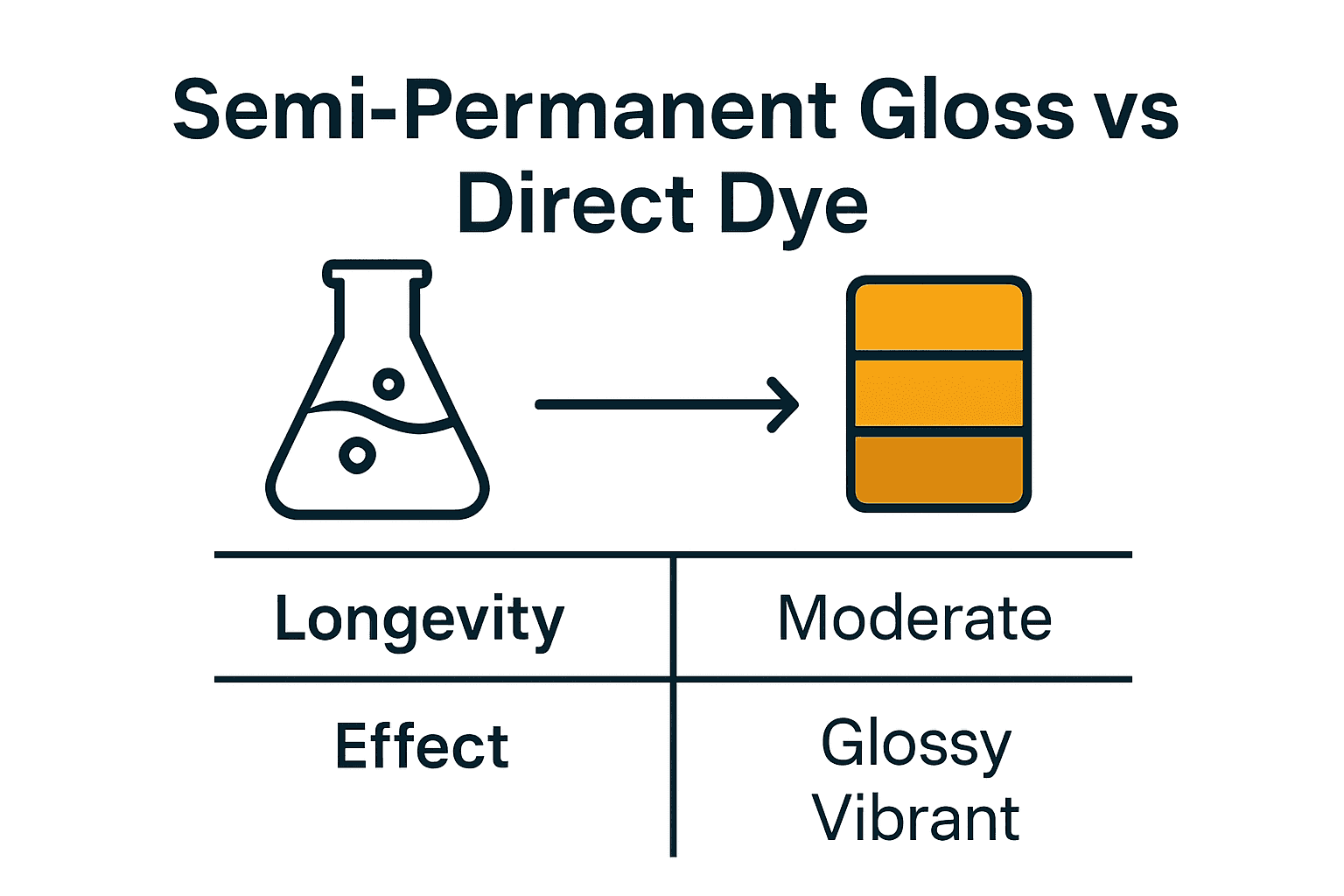 Semi-Permanent Gloss vs Direct Dye

| Longevity | Moderate |
|---|---|
| Effect | Glossy Vibrant |