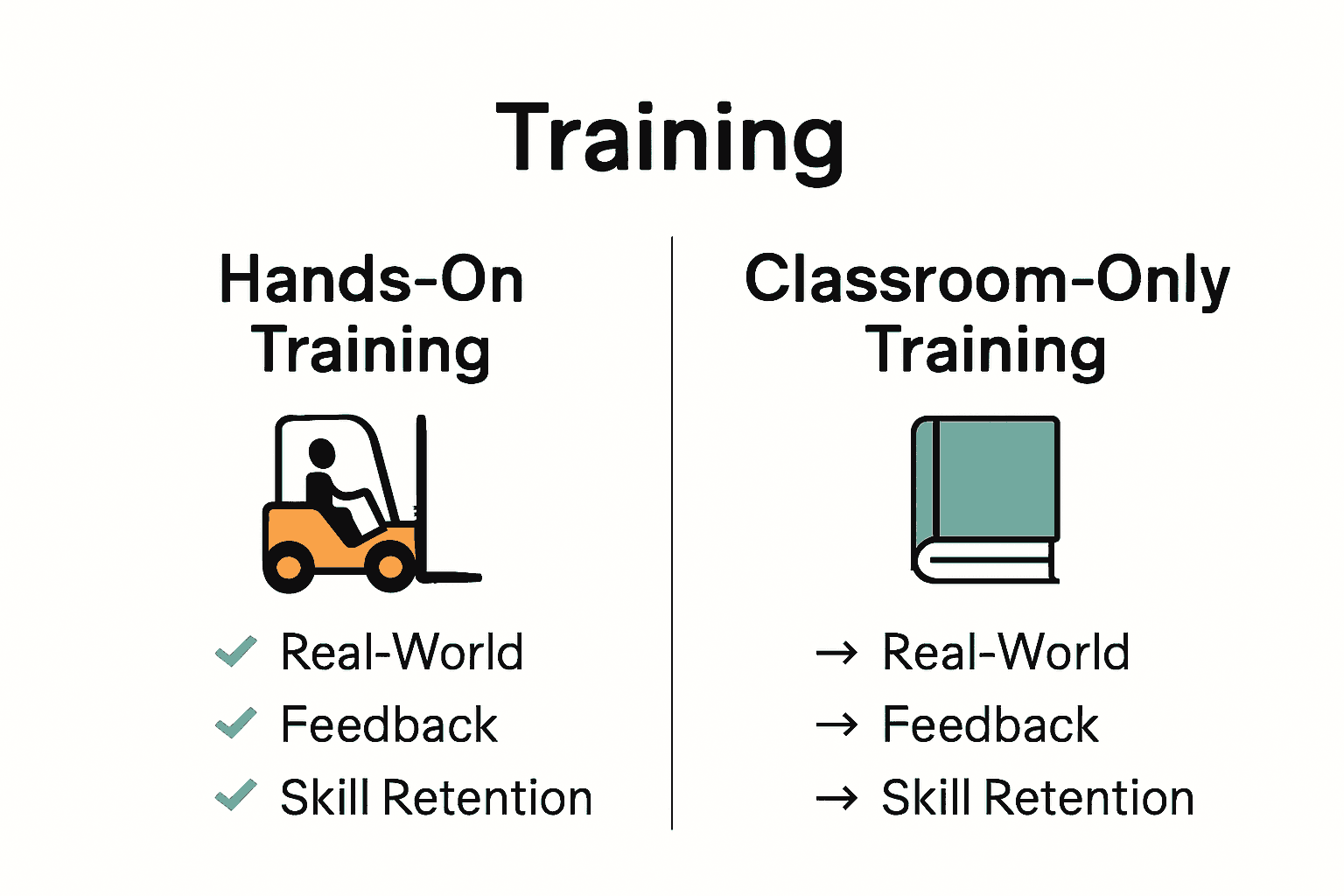 Training

Hands-On Training

✓ Real-World
✓ Feedback
✓ Skill Retention

Classroom-Only Training

→ Real-World
→ Feedback
→ Skill Retention