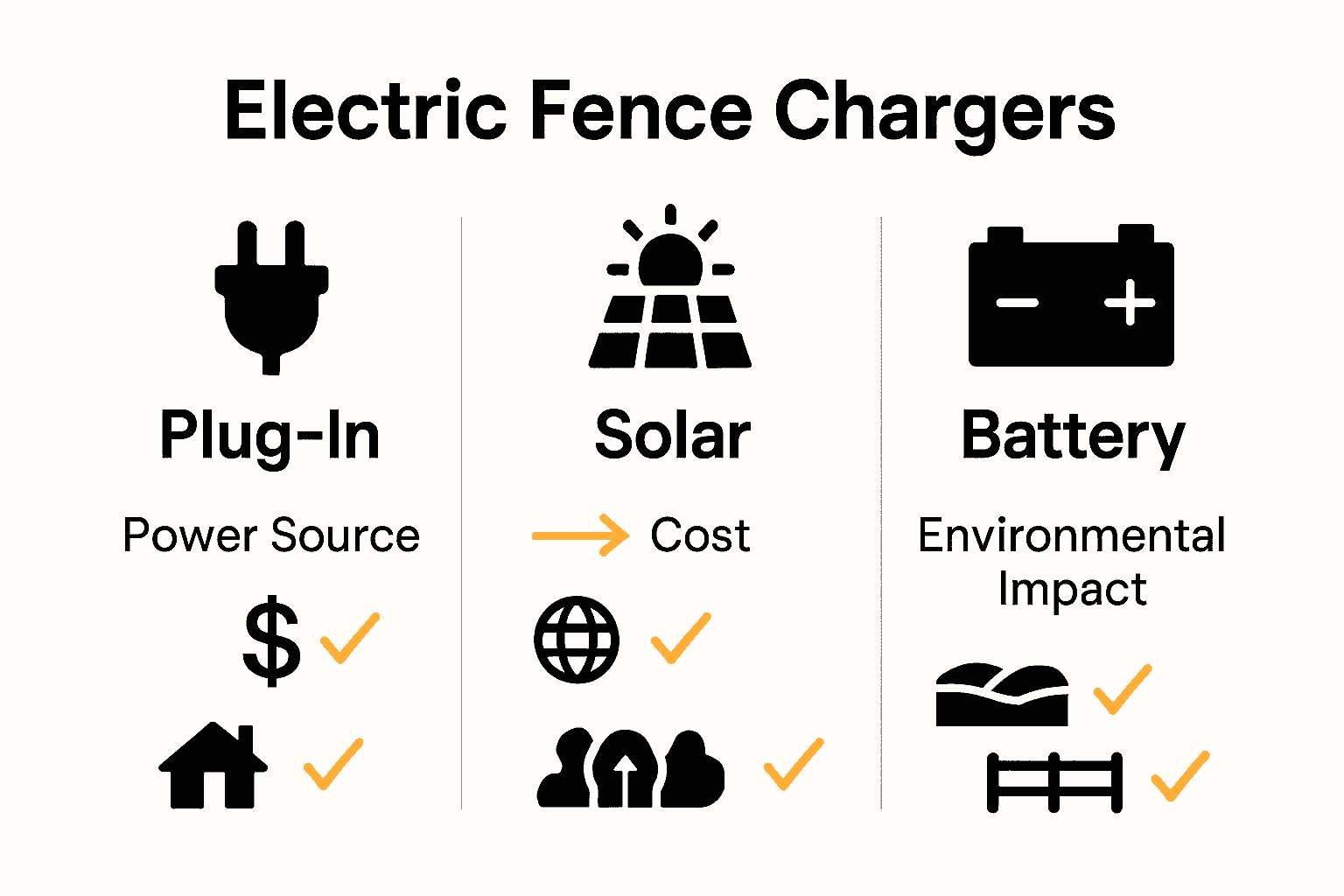 Electric Fence Chargers

Plug-In

Power Source

$

Solar

Cost

Battery

Environmental Impact