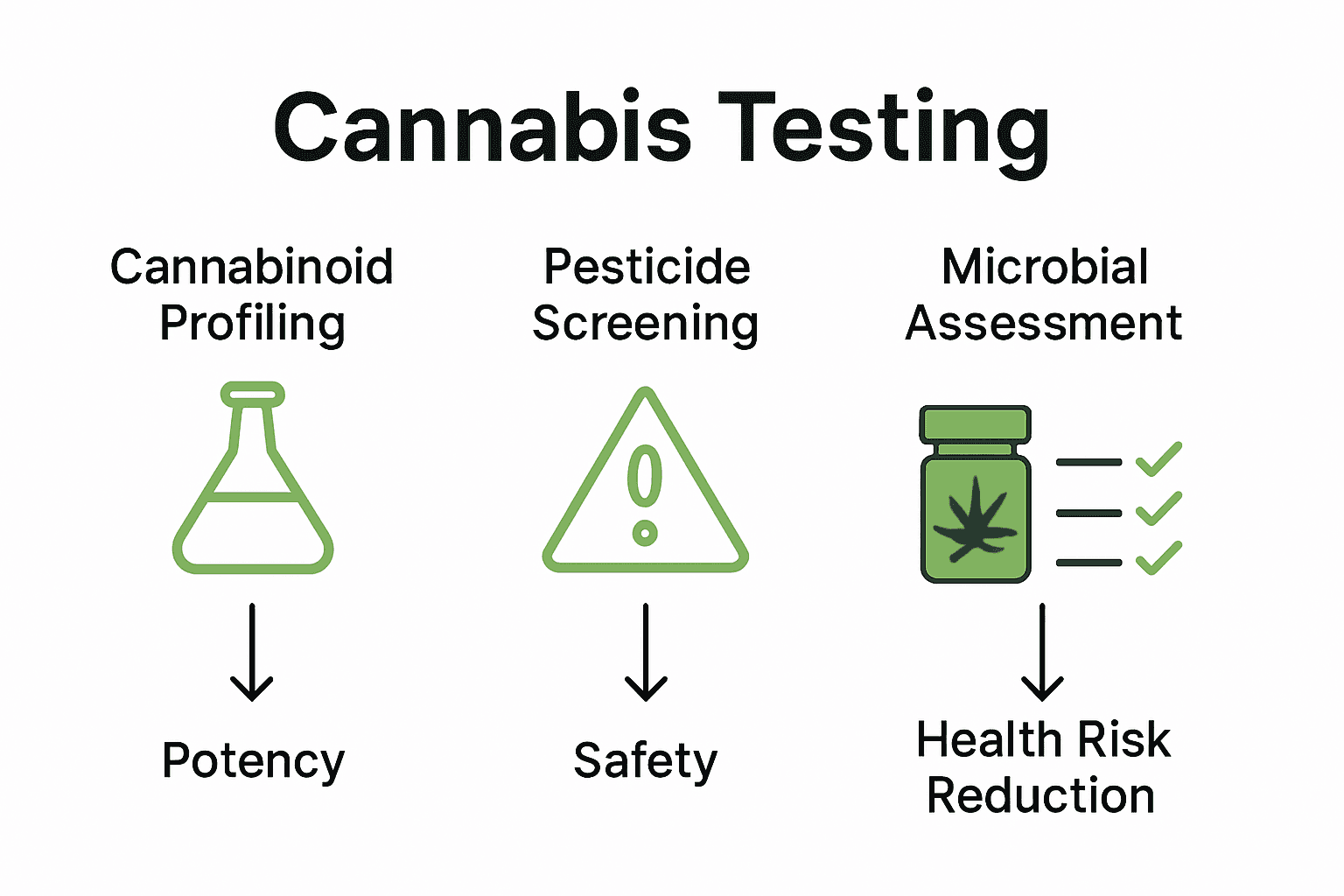 Cannabis Testing

Cannabinoid Profiling

Potency

Pesticide Screening

Safety

Microbial Assessment

Health Risk Reduction