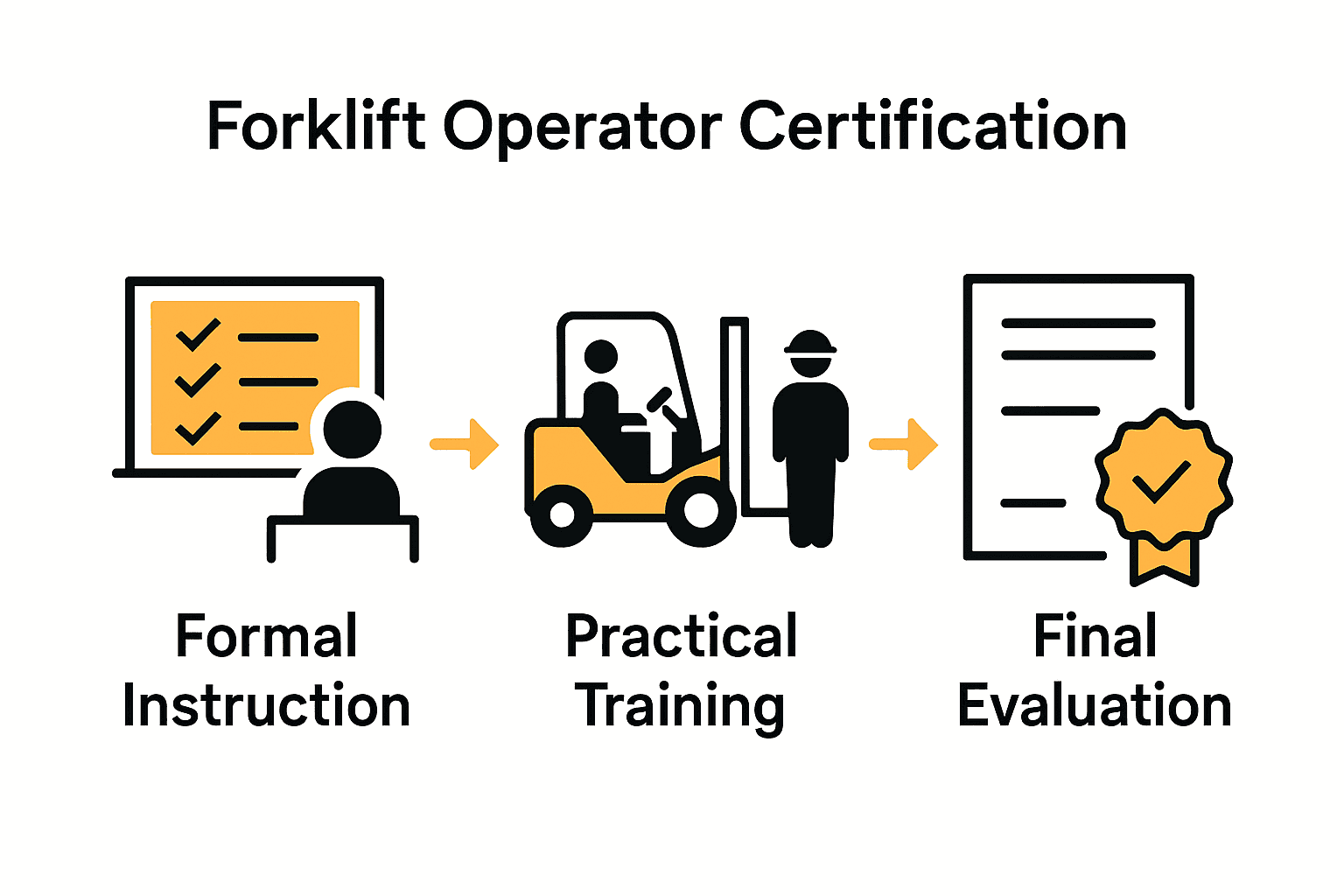 Forklift Operator Certification

Formal Instruction

Practical Training

Final Evaluation