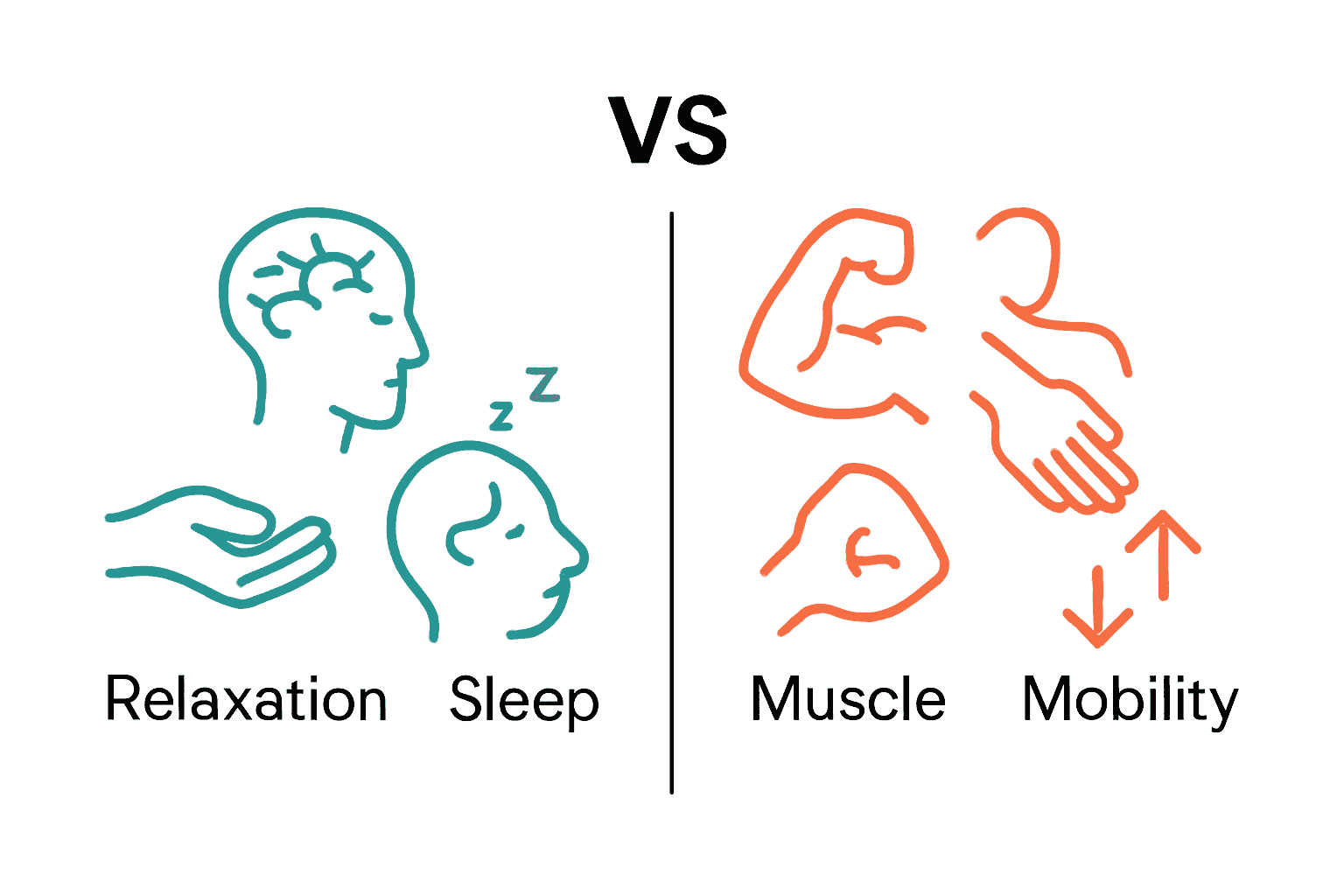 VS

z z

Relaxation Sleep

Muscle Mobility