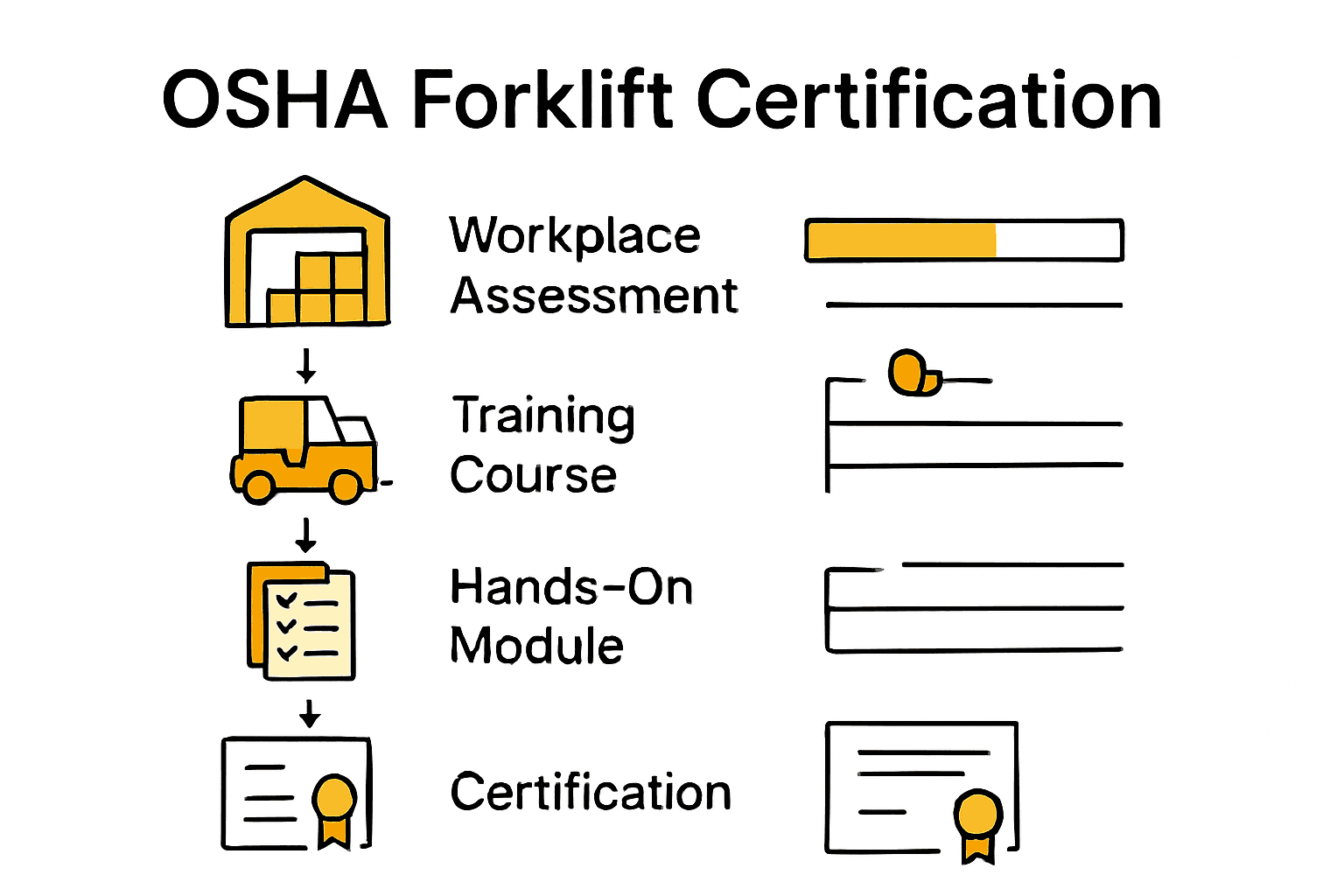 OSHA Forklift Certification

Workplace Assessment

Training Course

Hands-On Module

Certification