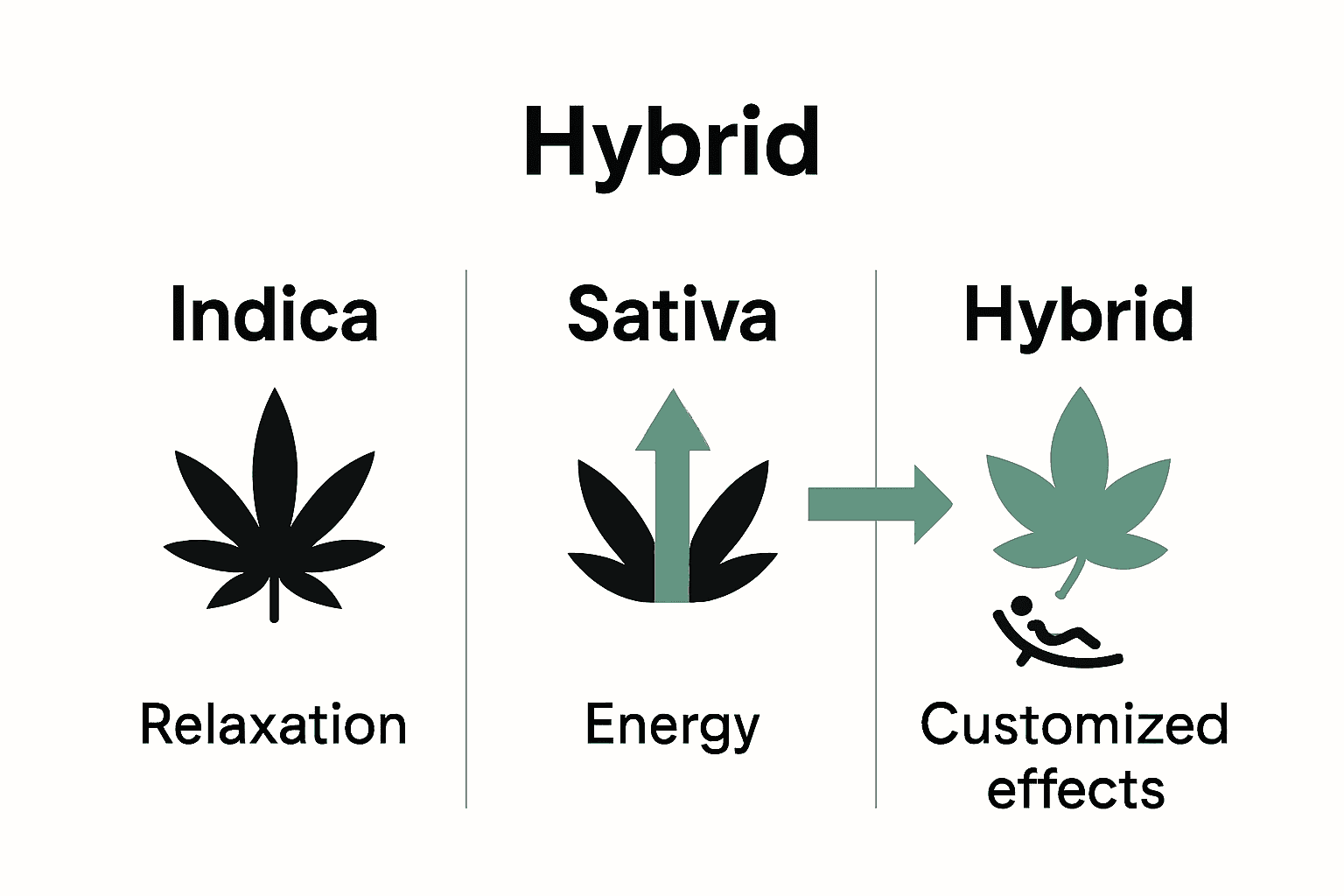 Hybrid

Indica

Relaxation

Sativa

Energy

Hybrid

Customized effects