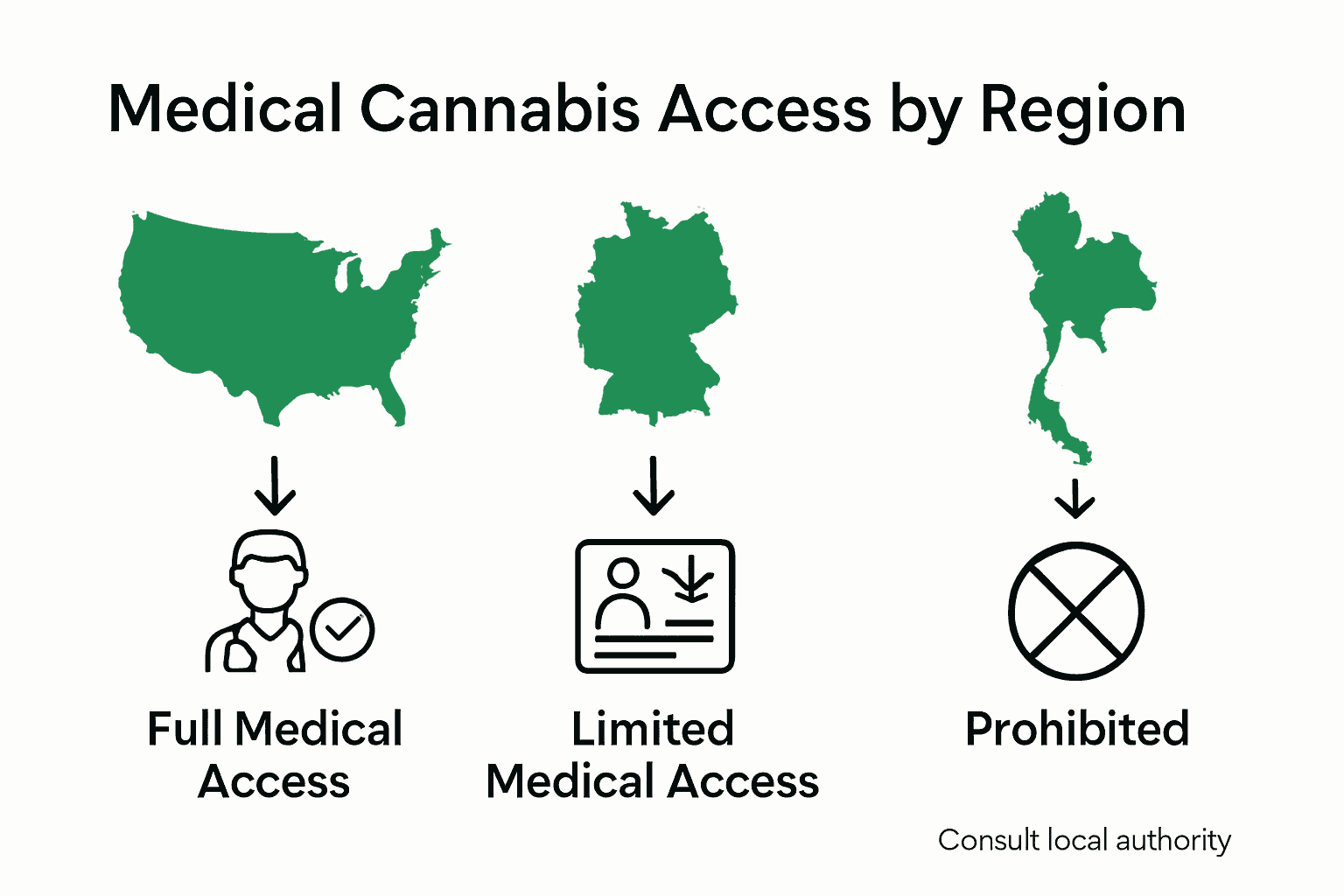 Medical Cannabis Access by Region

Full Medical Access

Limited Medical Access

Prohibited

Consult local authority