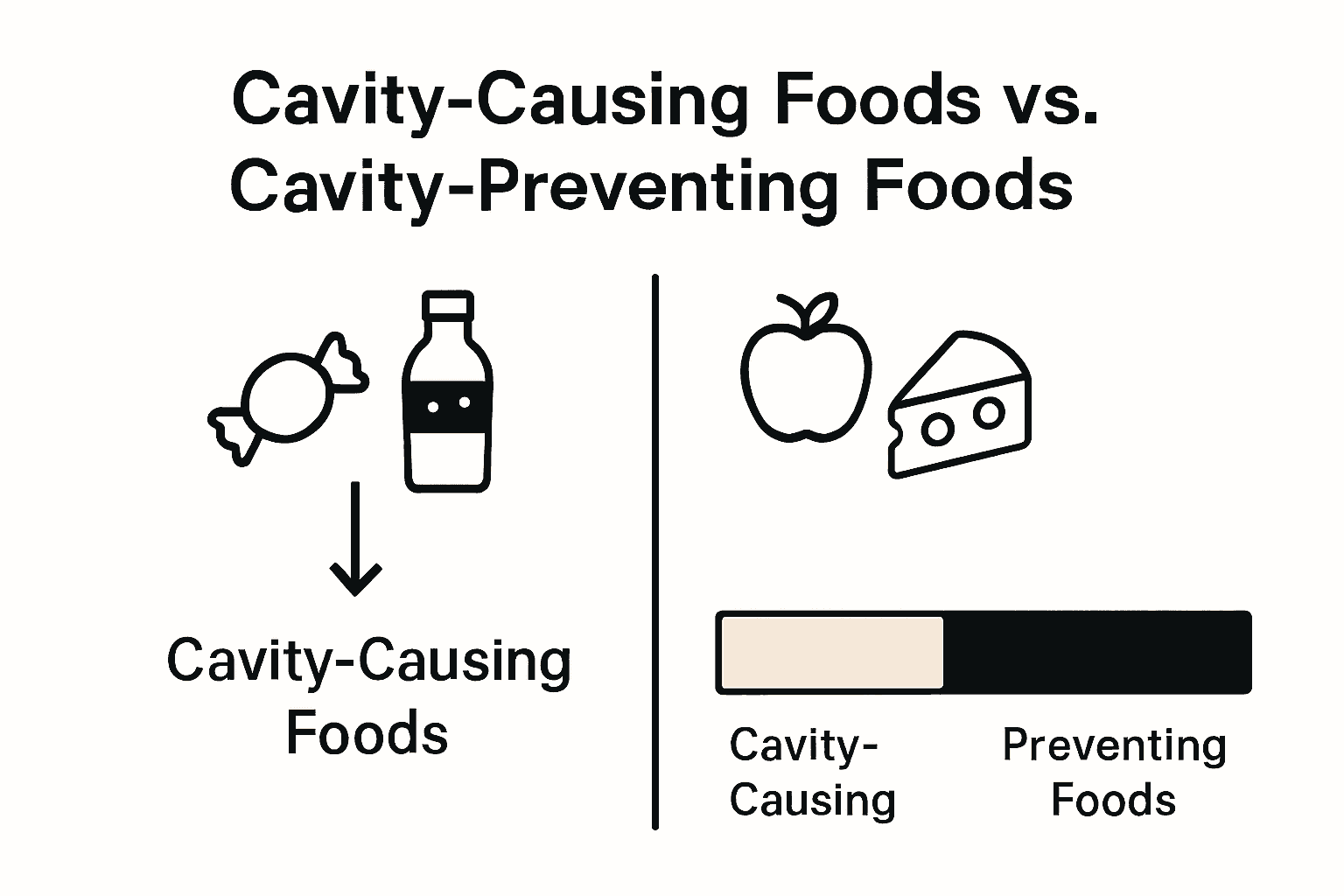 Cavity-Causing Foods vs. Cavity-Preventing Foods

Cavity-Causing Foods

Cavity-Causing

Preventing Foods