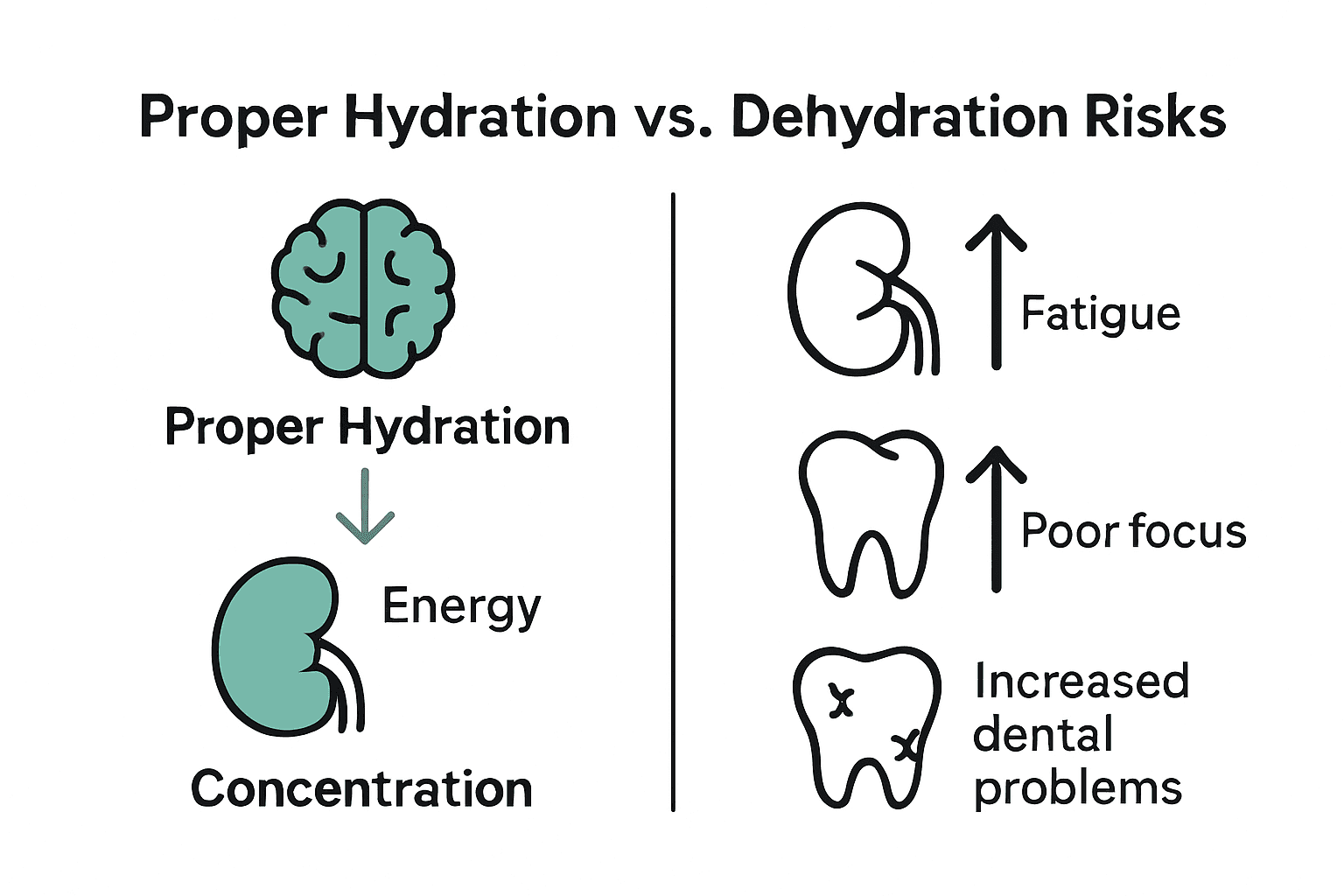 Proper Hydration vs. Dehydration Risks

Proper Hydration

Energy

Concentration

Fatigue

Poor focus

Increased dental problems