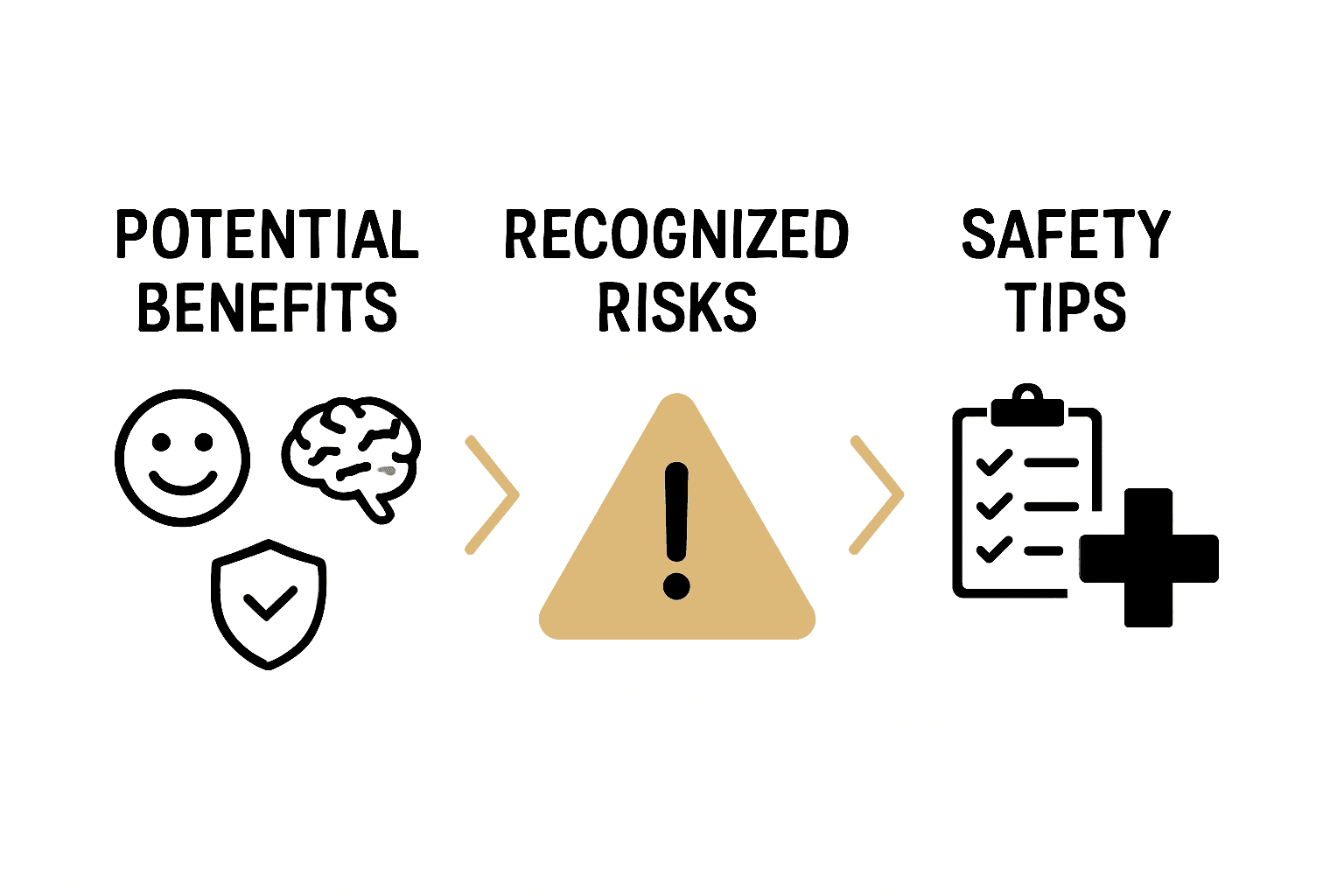 POTENTIAL BENEFITS

RECOGNIZED RISKS

SAFETY TIPS