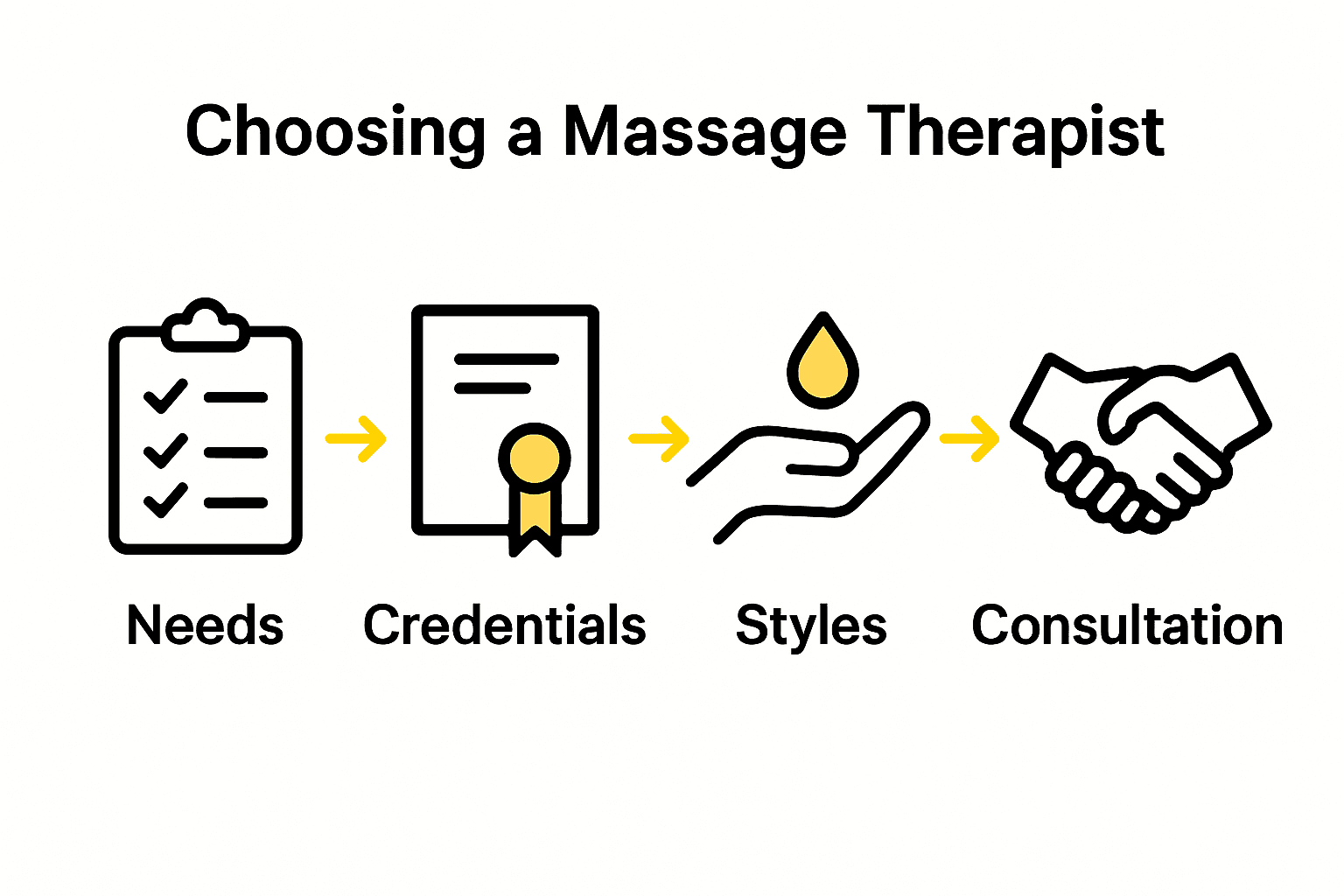 Choosing a Massage Therapist

Needs

Credentials

Styles

Consultation