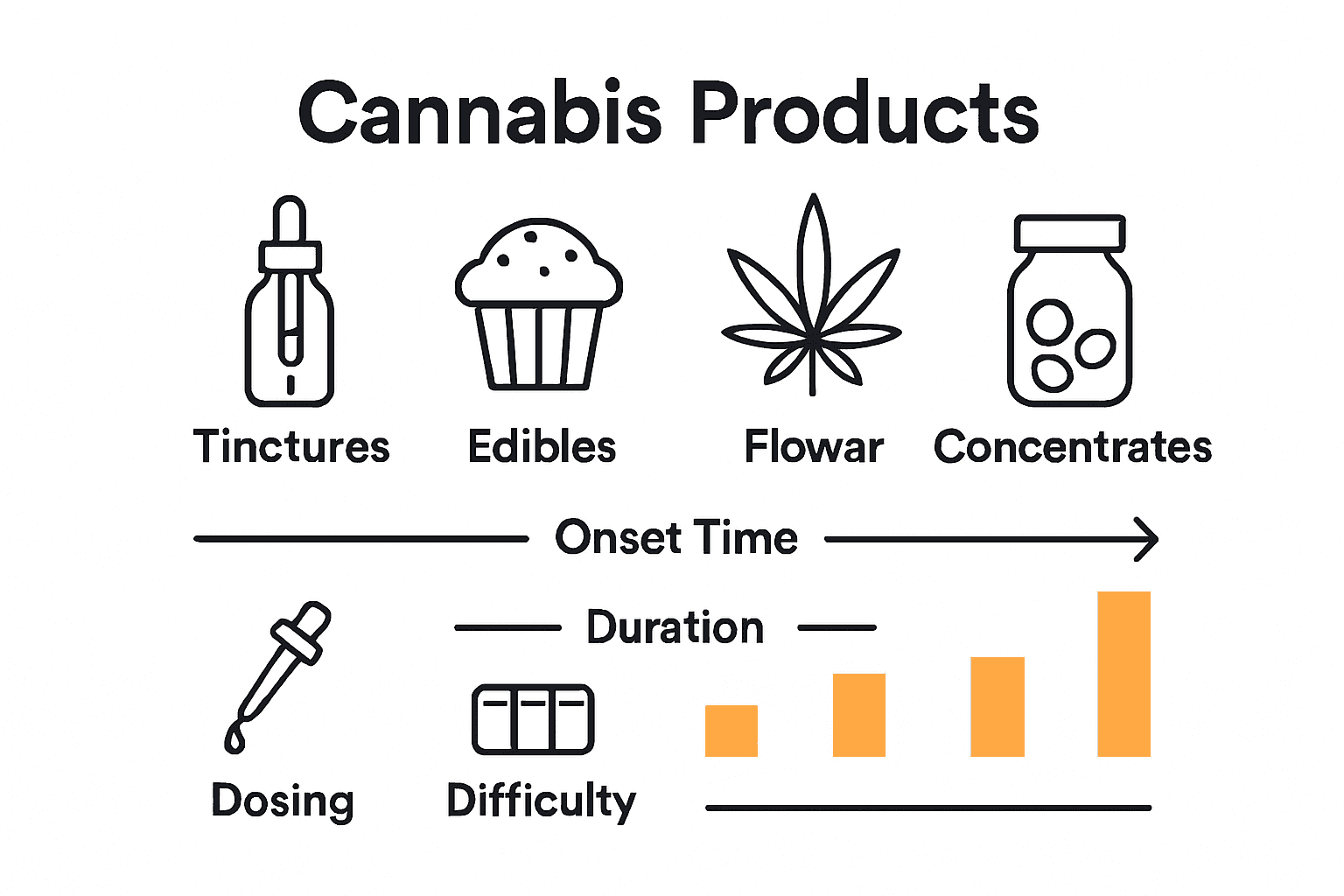 Cannabis Products

Tinctures

Edibles

Flowar

Concentrates

Onset Time

Duration

Dosing

Difficulty