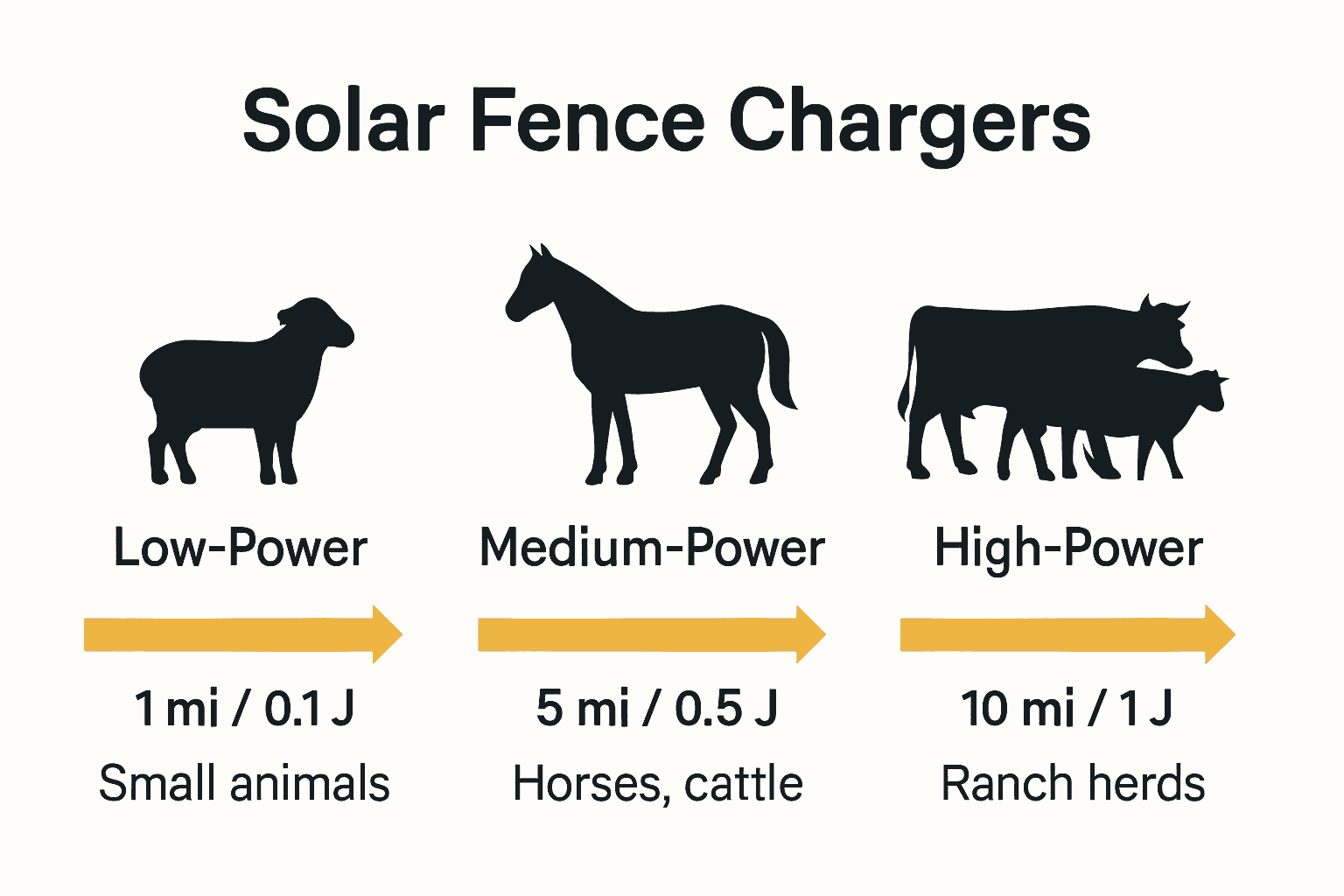 Solar Fence Chargers

Low-Power

1 mi / 0.1 J

Small animals

Medium-Power

5 mi / 0.5 J

Horses, cattle

High-Power

10 mi / 1 J

Ranch herds