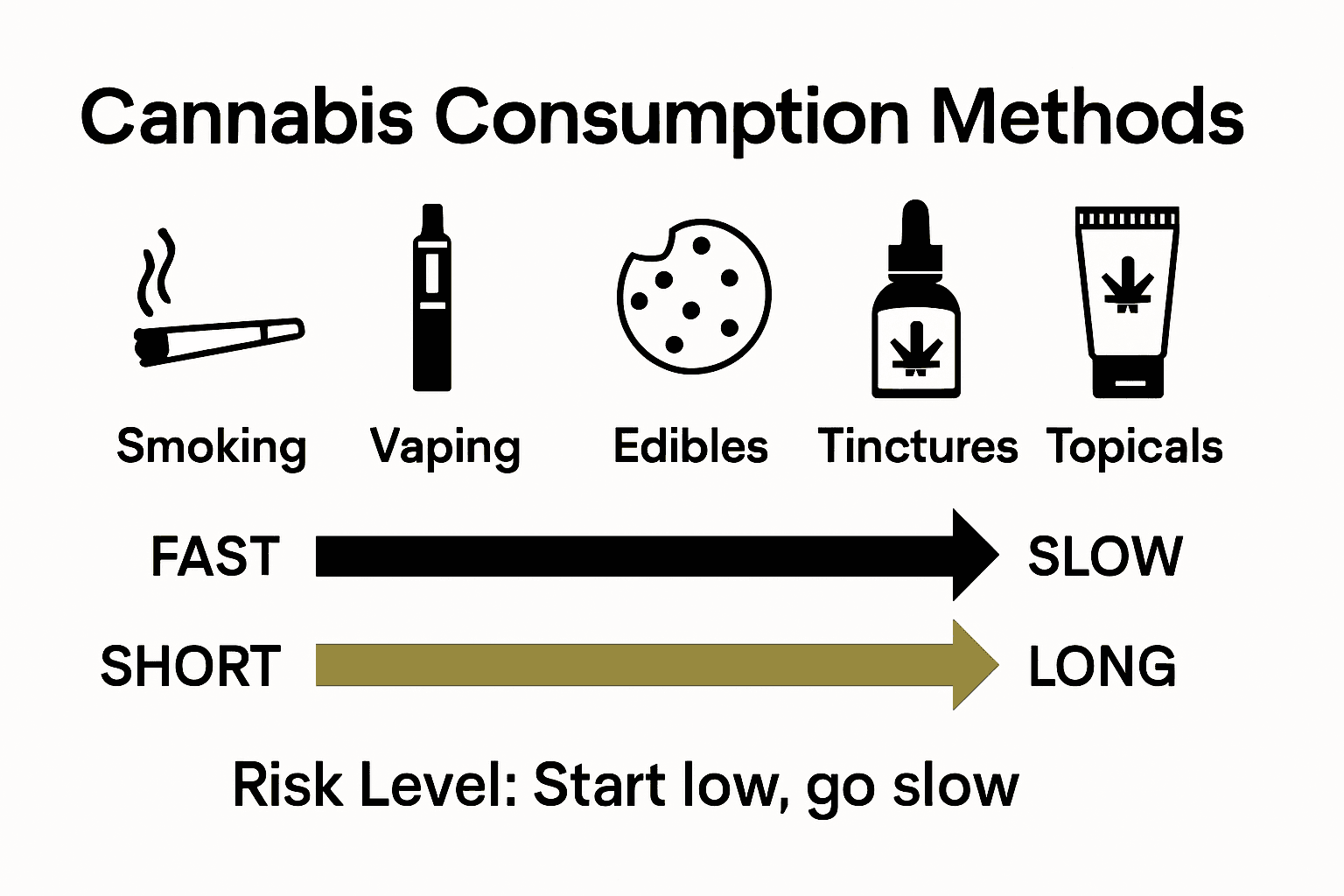 Cannabis Consumption Methods

Smoking Vaping Edibles Tinctures Topicals

FAST SLOW

SHORT LONG

Risk Level: Start low, go slow