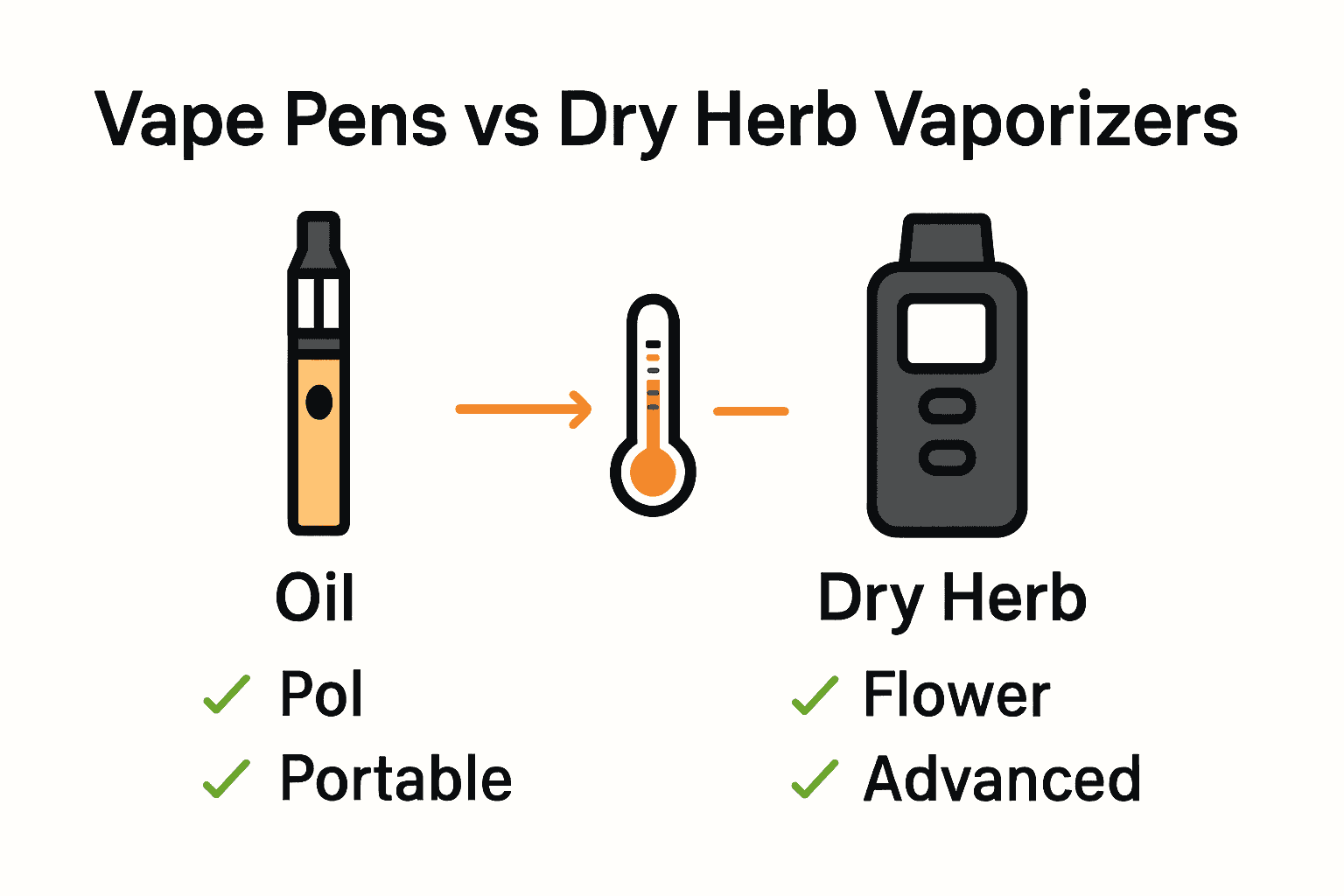 Vape Pens vs Dry Herb Vaporizers

Oil

✓ Pol

✓ Portable

Dry Herb

✓ Flower

✓ Advanced