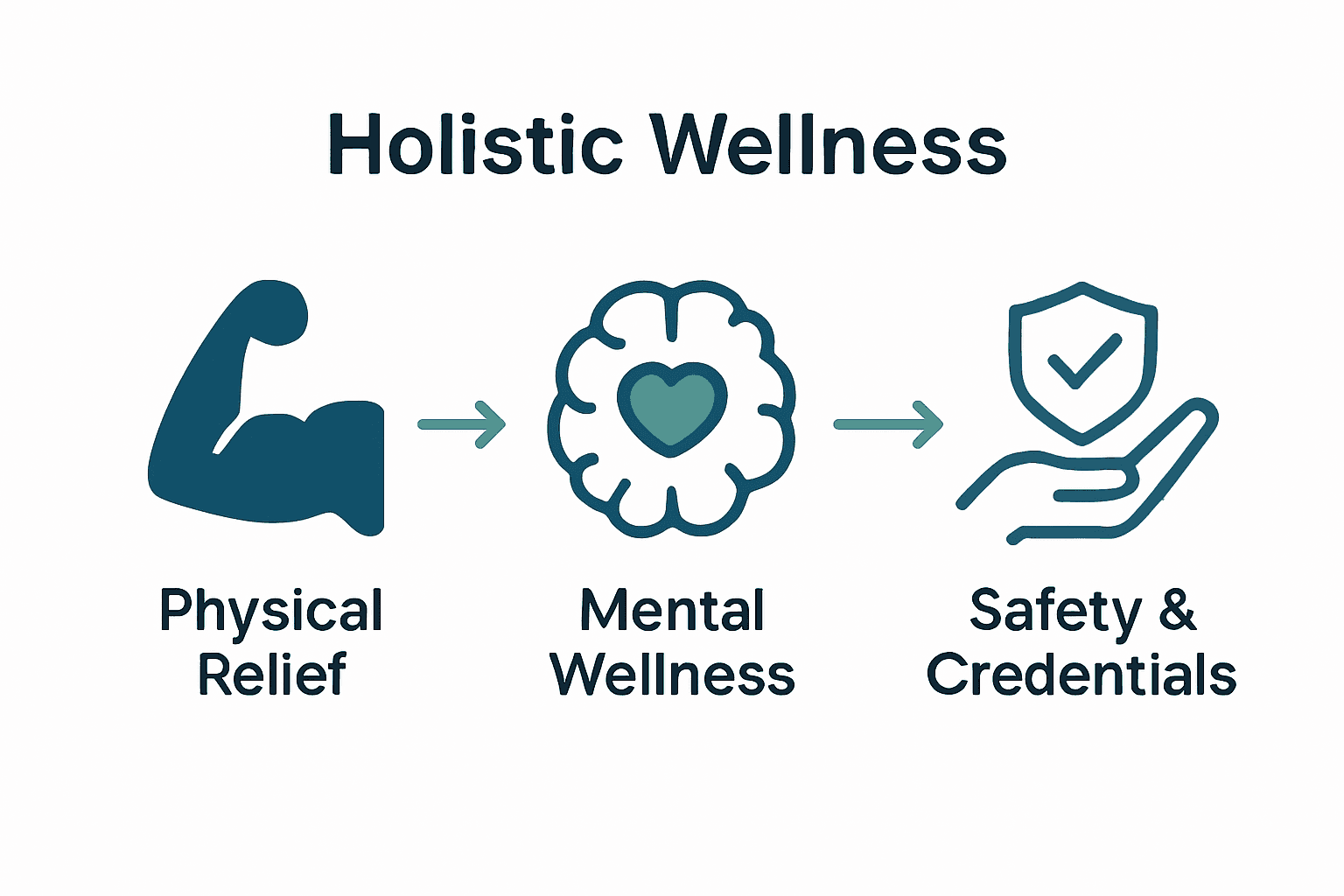 Holistic Wellness

Physical Relief

Mental Wellness

Safety & Credentials