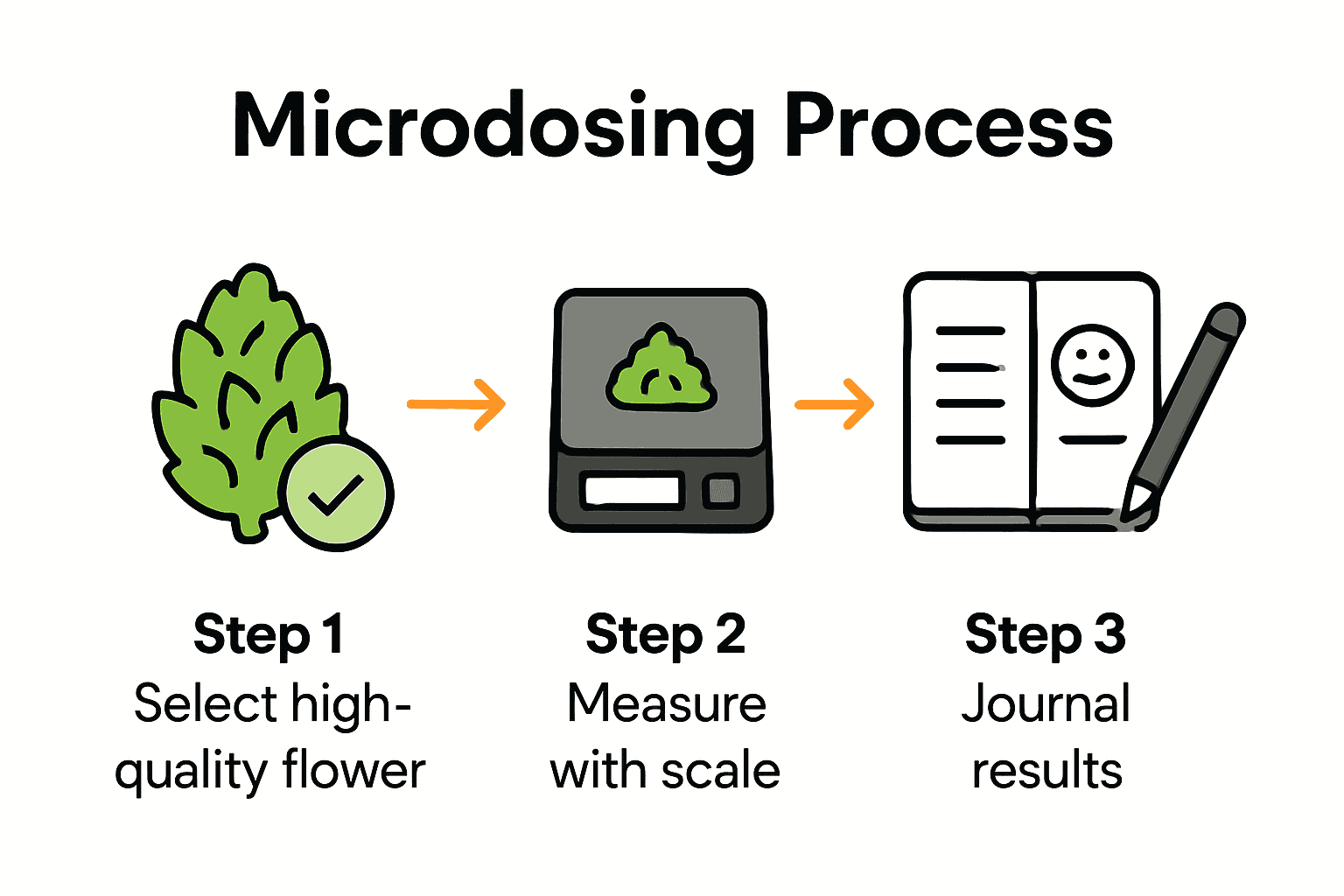 Microdosing Process

Step 1
Select high-quality flower

Step 2
Measure with scale

Step 3
Journal results