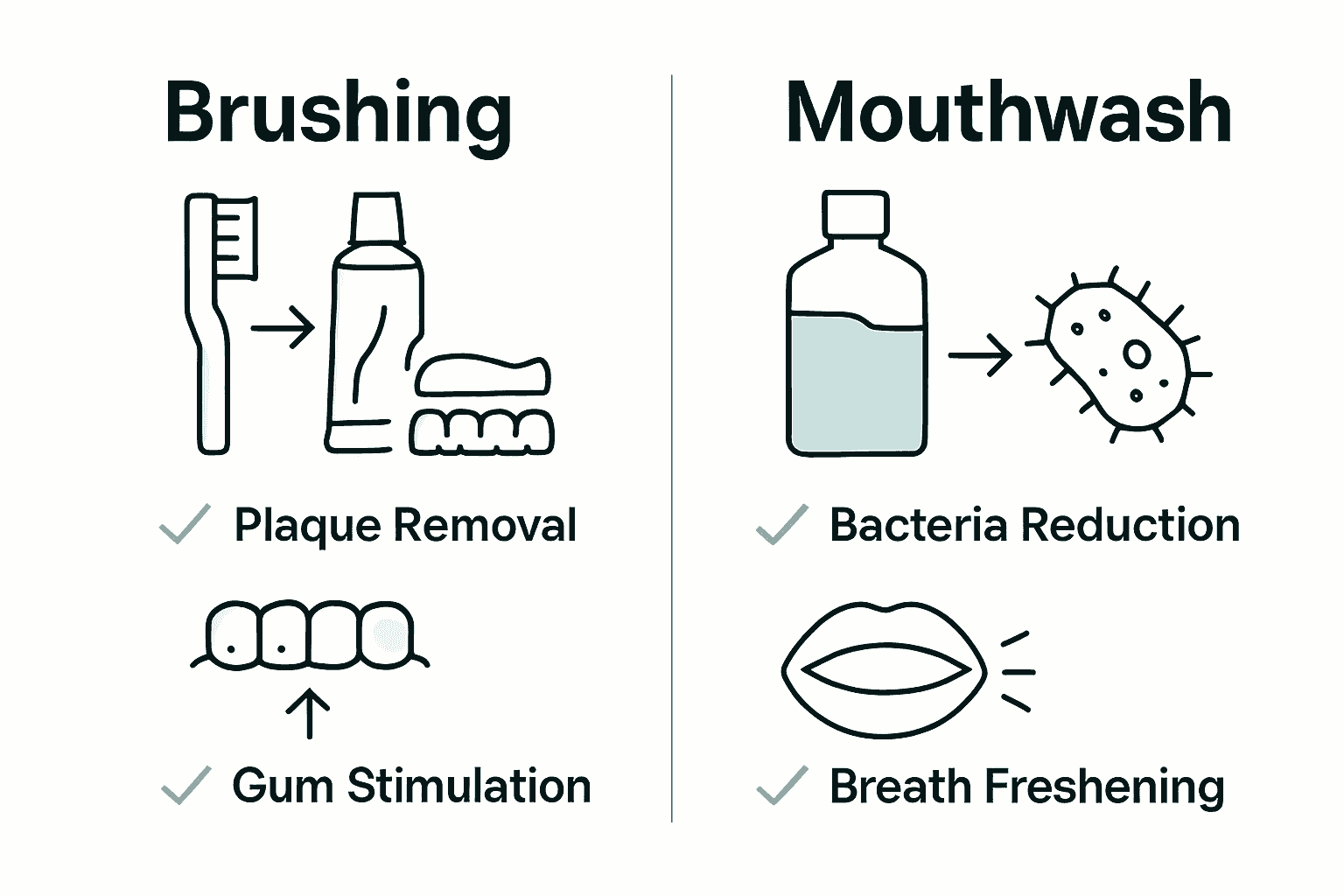 Brushing

✓ Plaque Removal

✓ Gum Stimulation

Mouthwash

✓ Bacteria Reduction

✓ Breath Freshening