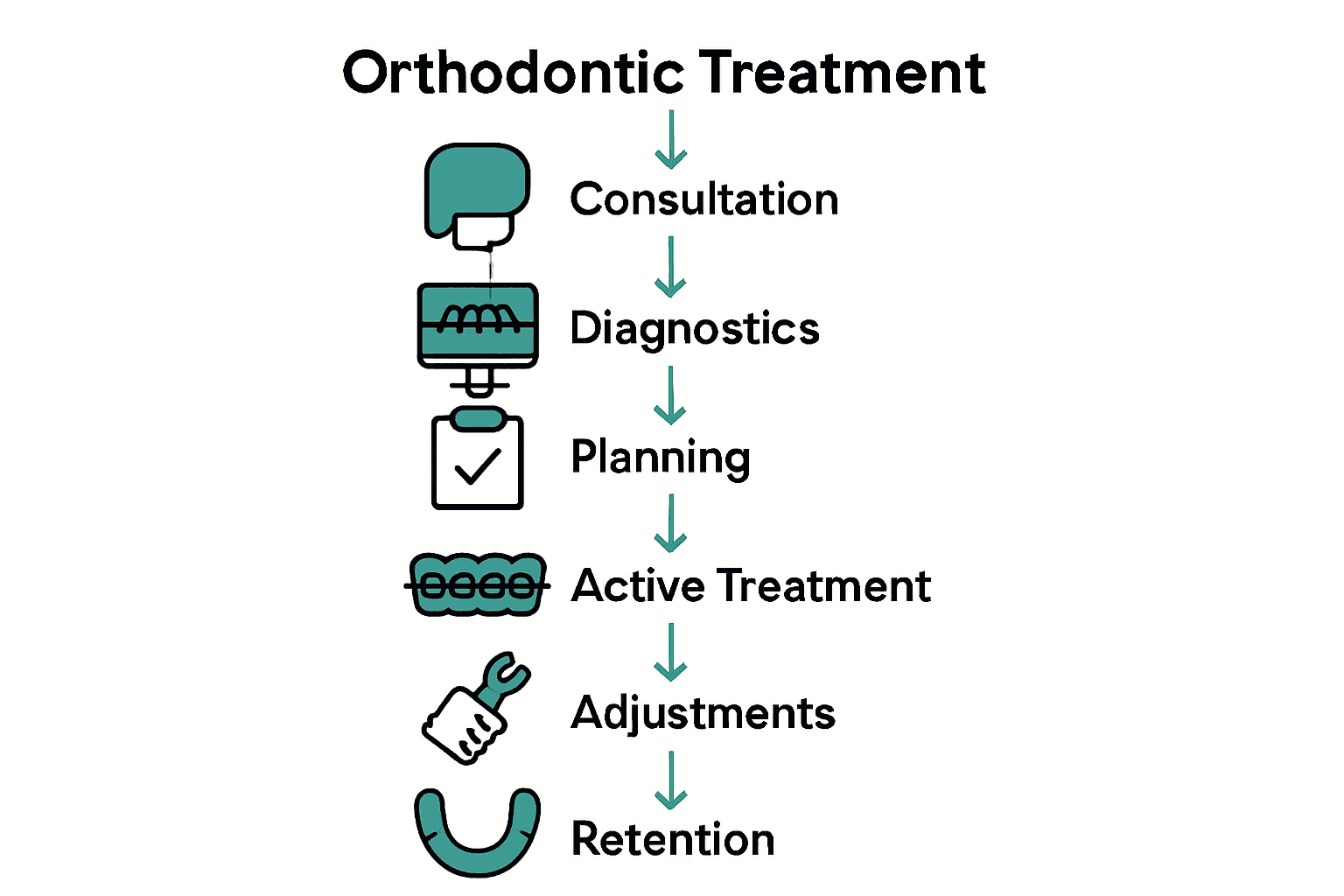 Orthodontic Treatment

Consultation

Diagnostics

Planning

Active Treatment

Adjustments

Retention