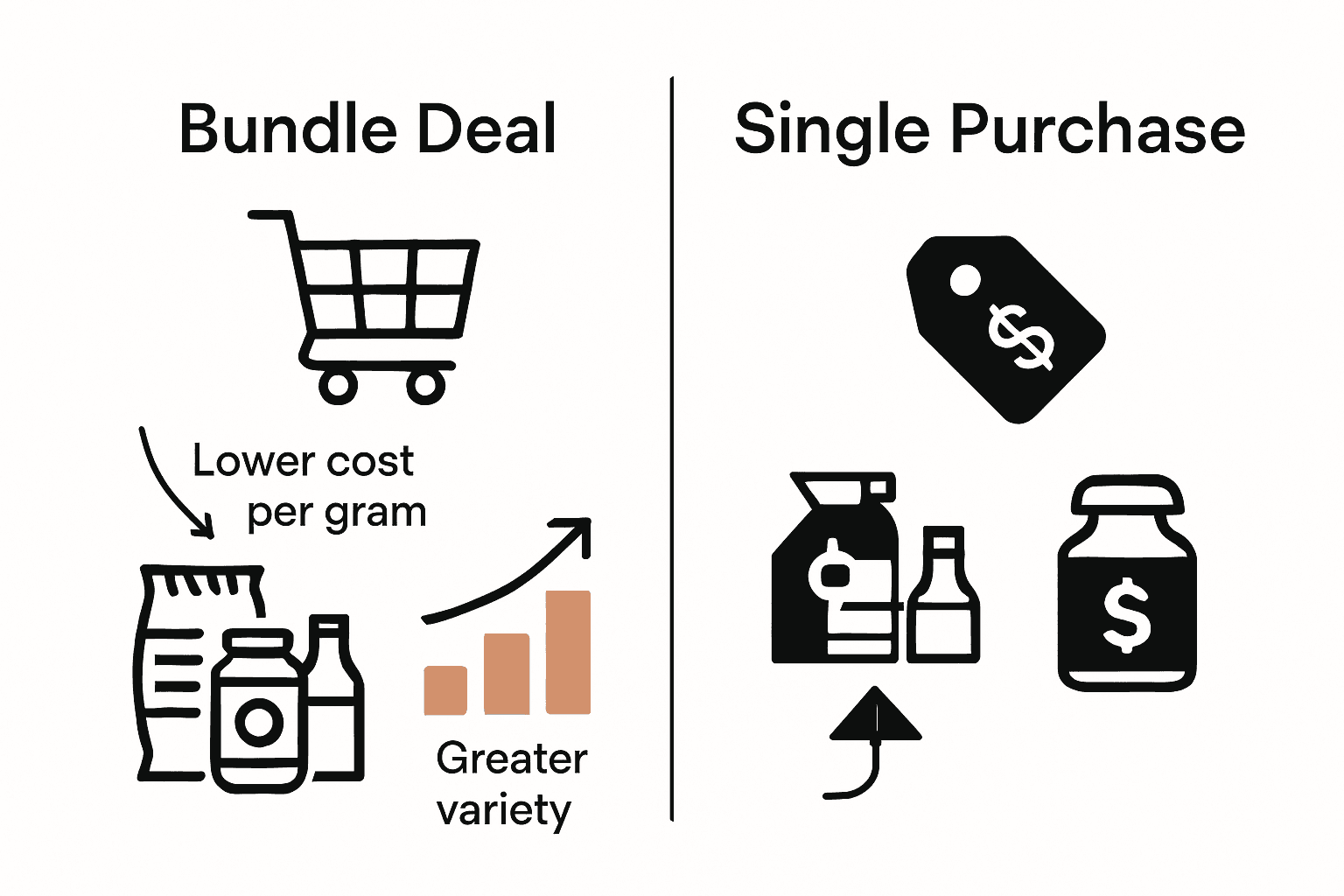 Bundle Deal

Lower cost per gram

Greater variety

Single Purchase

$

$