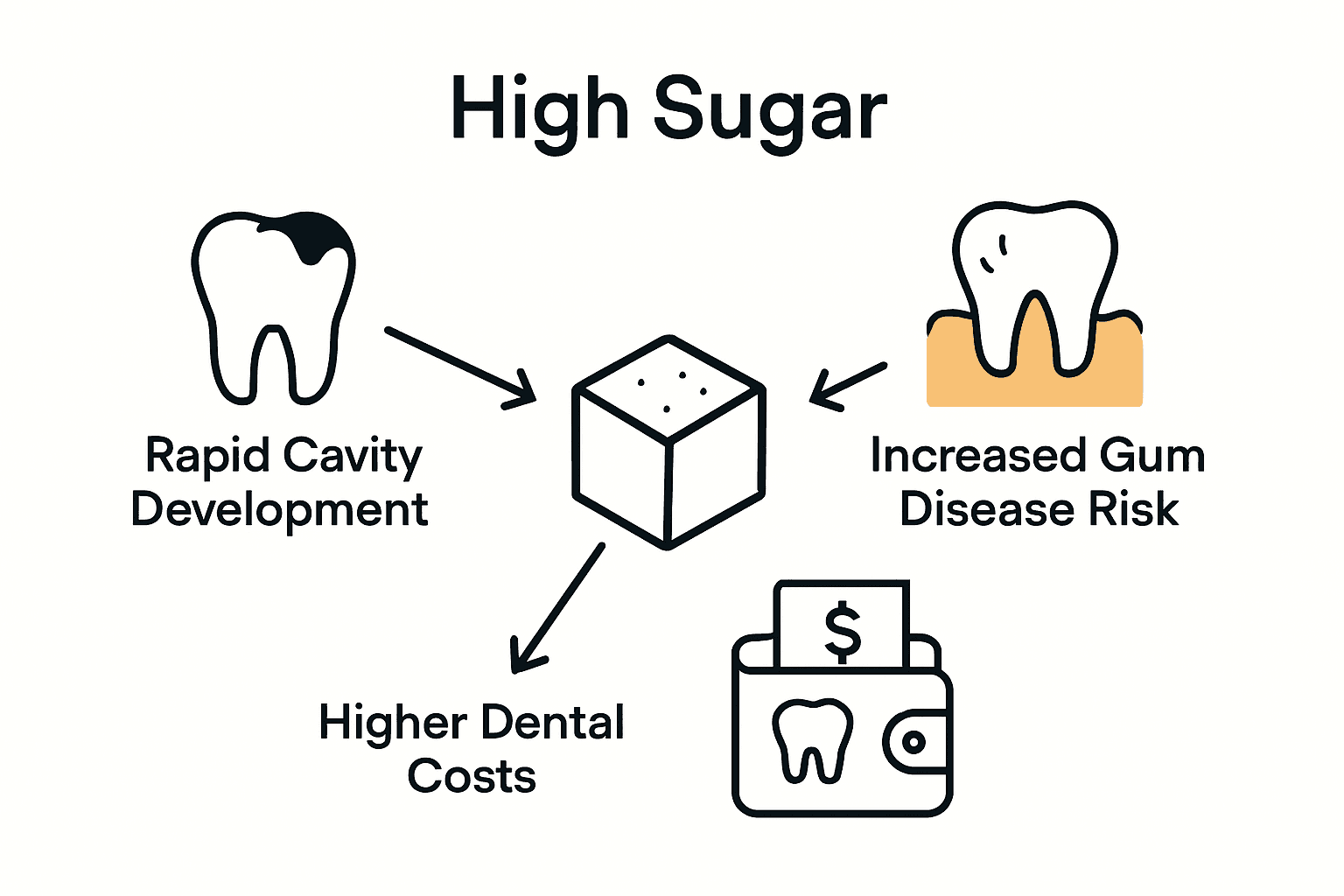 High Sugar

Rapid Cavity Development

Increased Gum Disease Risk

Higher Dental Costs

$