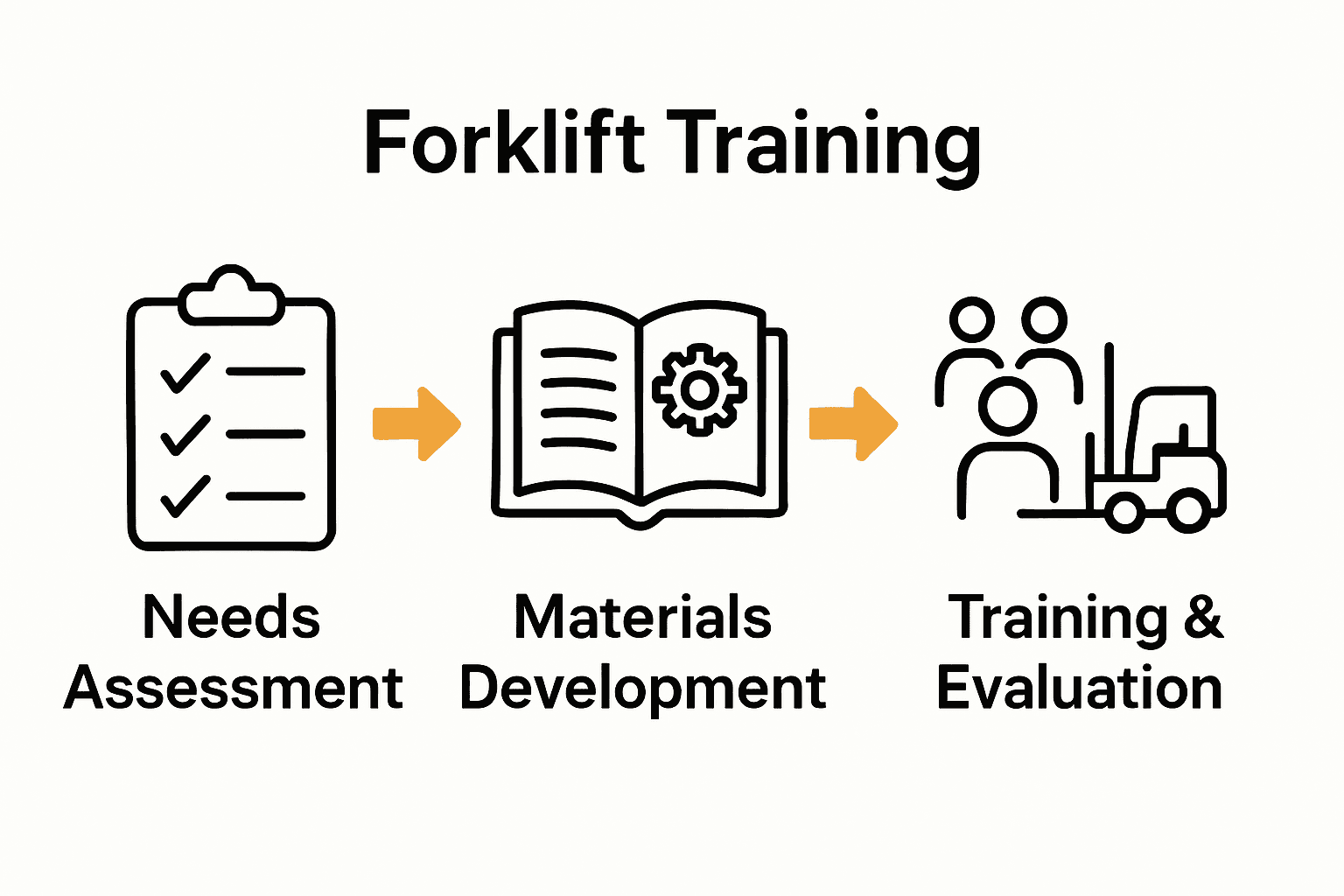 Forklift Training

Needs Assessment

Materials Development

Training & Evaluation