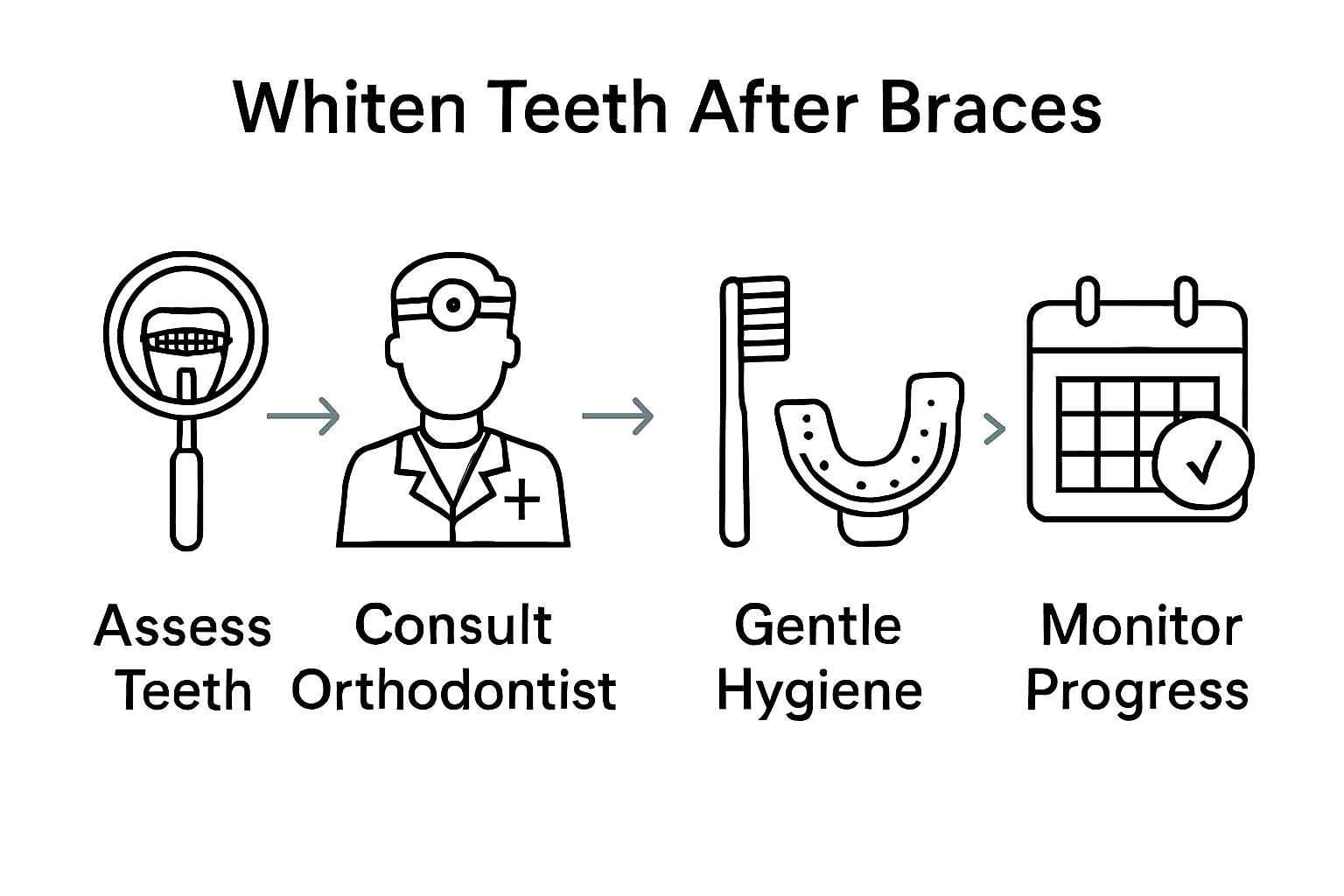 Whiten Teeth After Braces

Assess Teeth

Consult Orthodontist

Gentle Hygiene

Monitor Progress