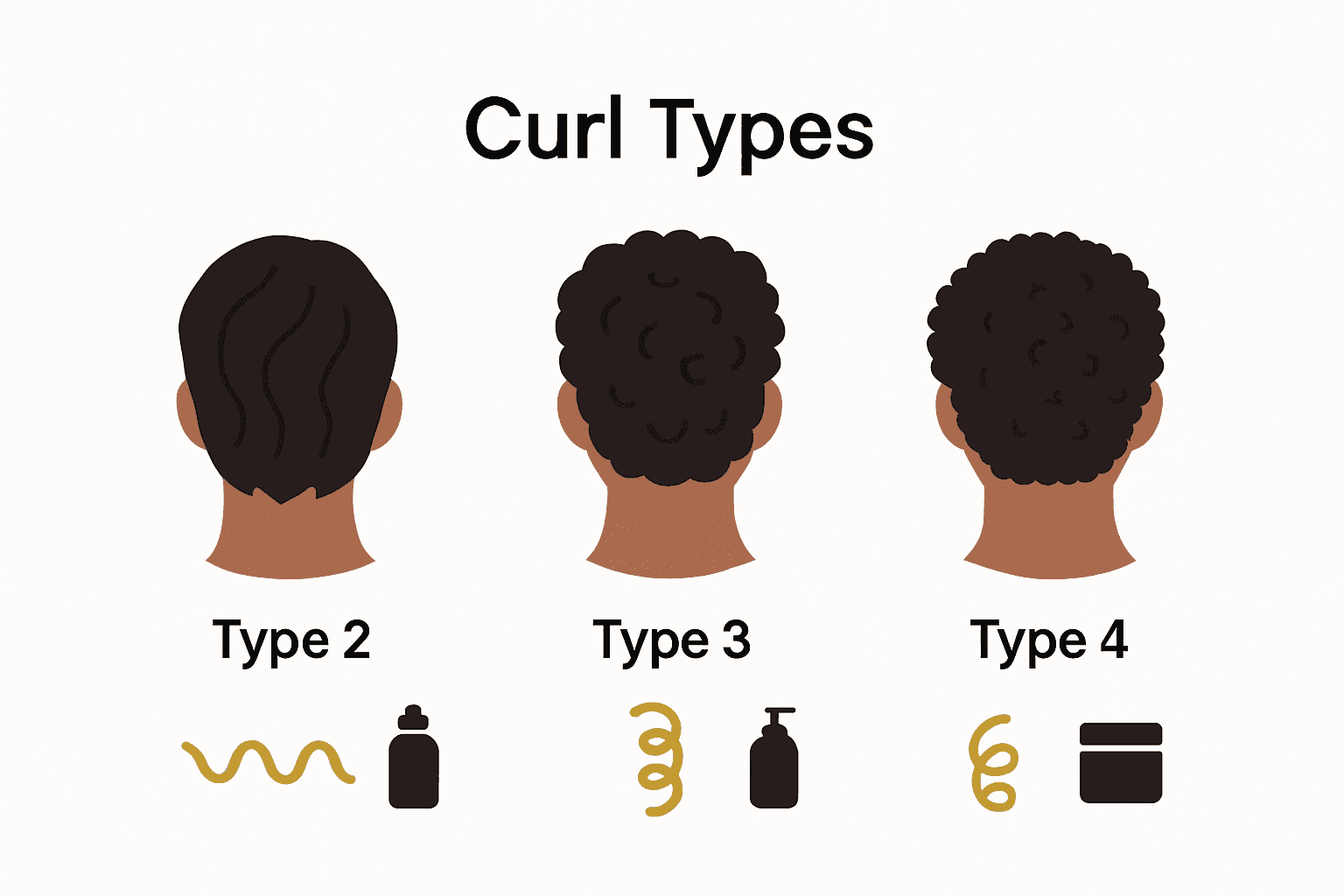 Curl Types

Type 2

Type 3

Type 4