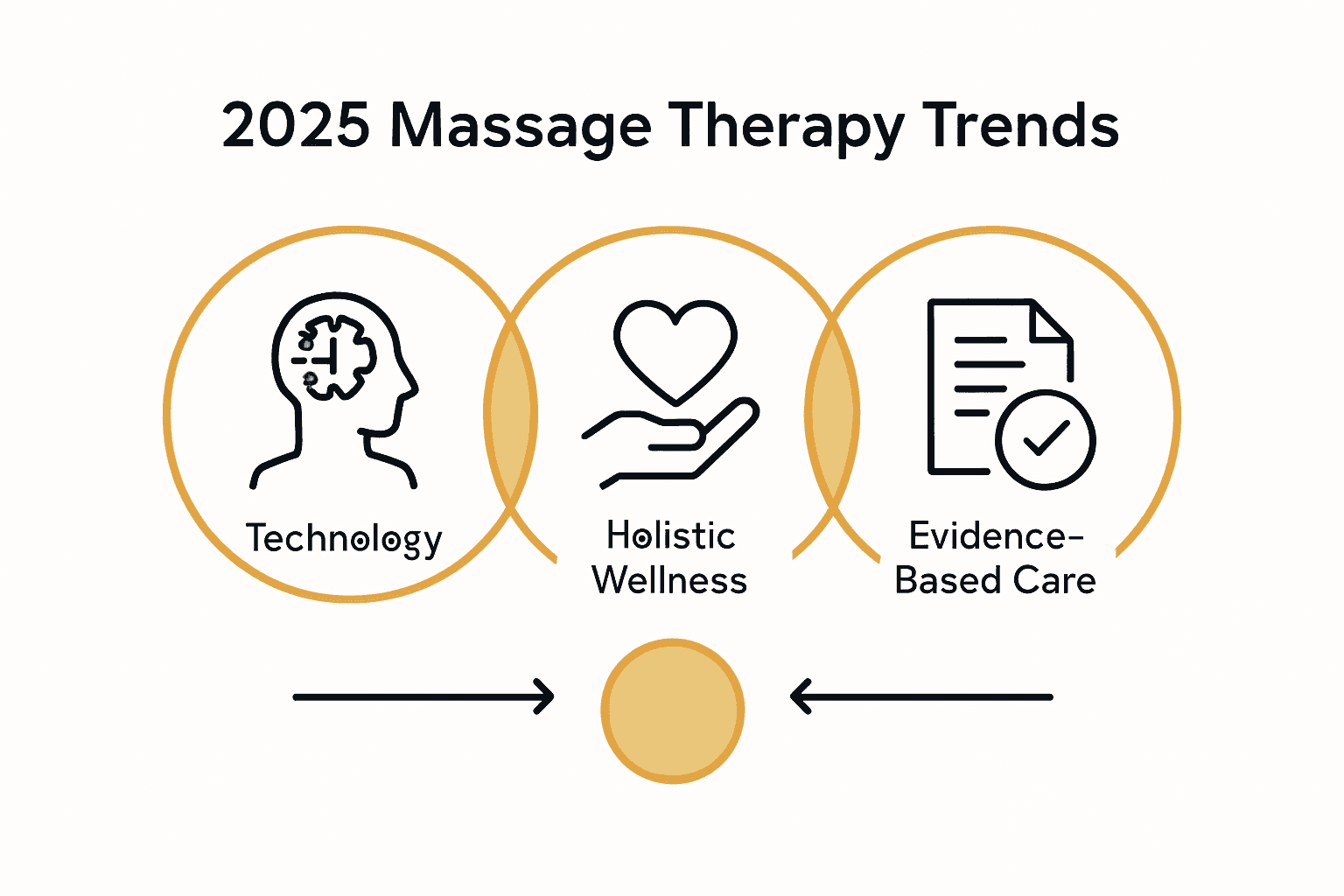 2025 Massage Therapy Trends

Technology

Holistic Wellness

Evidence-Based Care