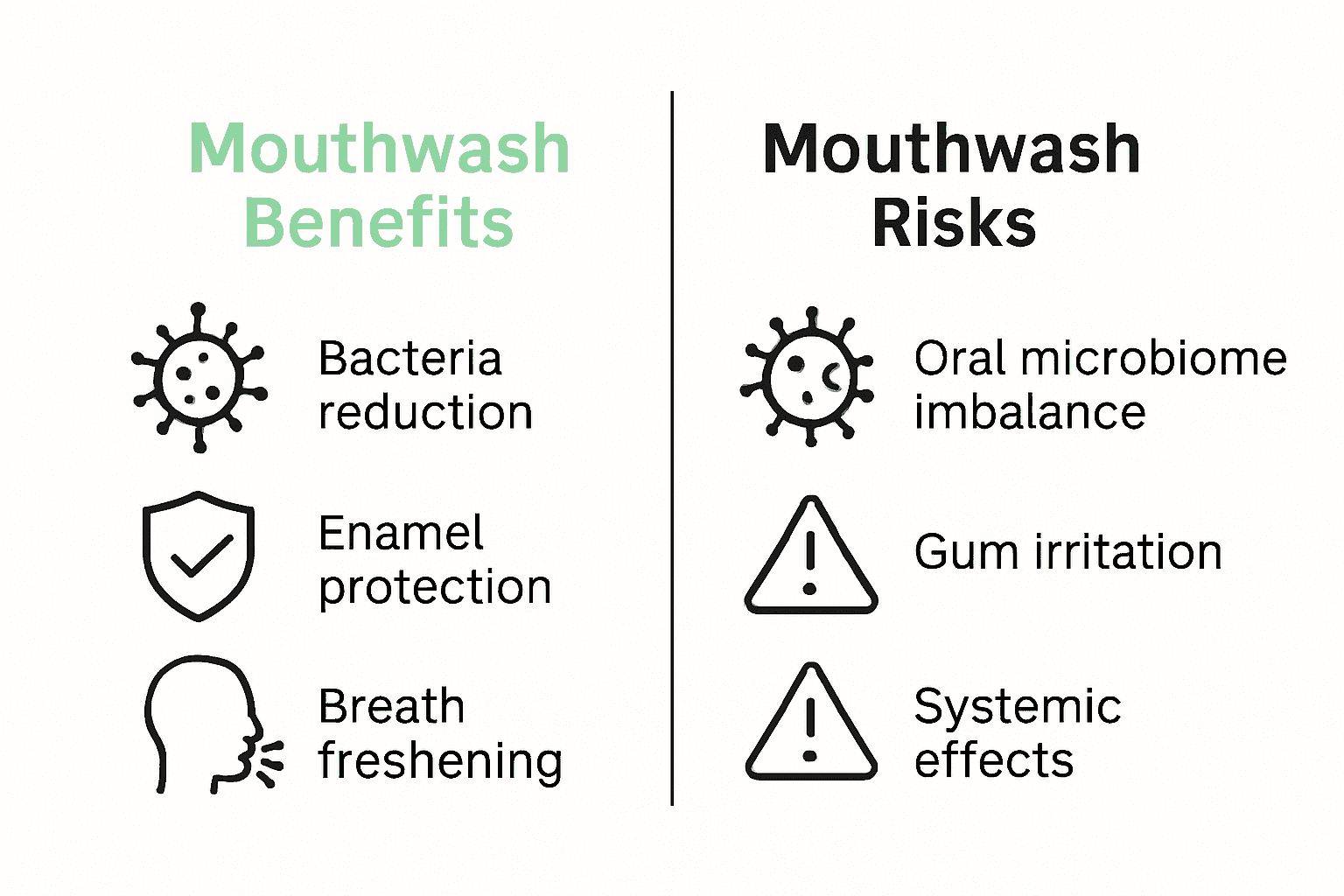 Mouthwash Benefits

Bacteria reduction

Enamel protection

Breath freshening

Mouthwash Risks

Oral microbiome imbalance

Gum irritation

Systemic effects