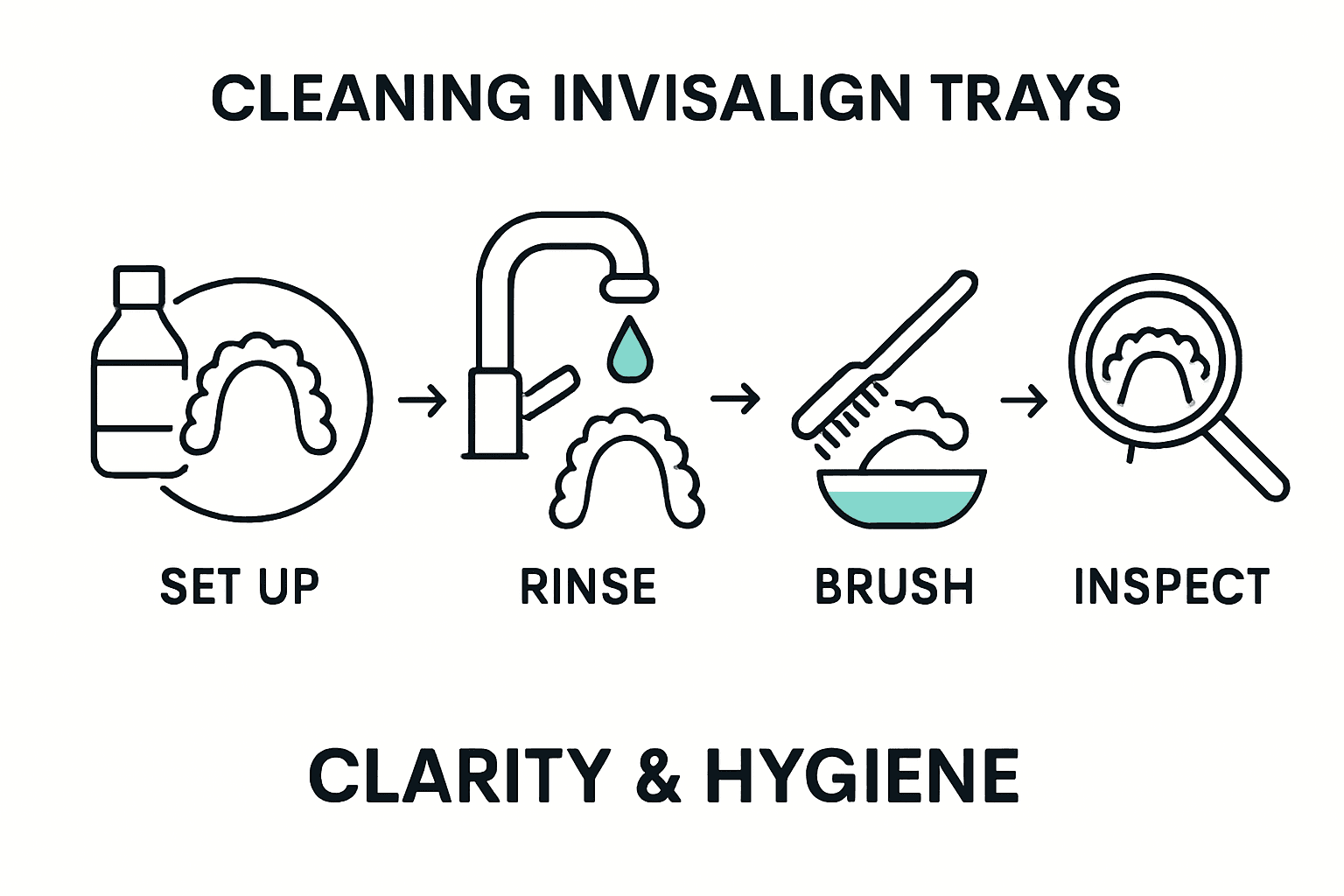 CLEANING INVISALIGN TRAYS

SET UP

RINSE

BRUSH

INSPECT

CLARITY & HYGIENE