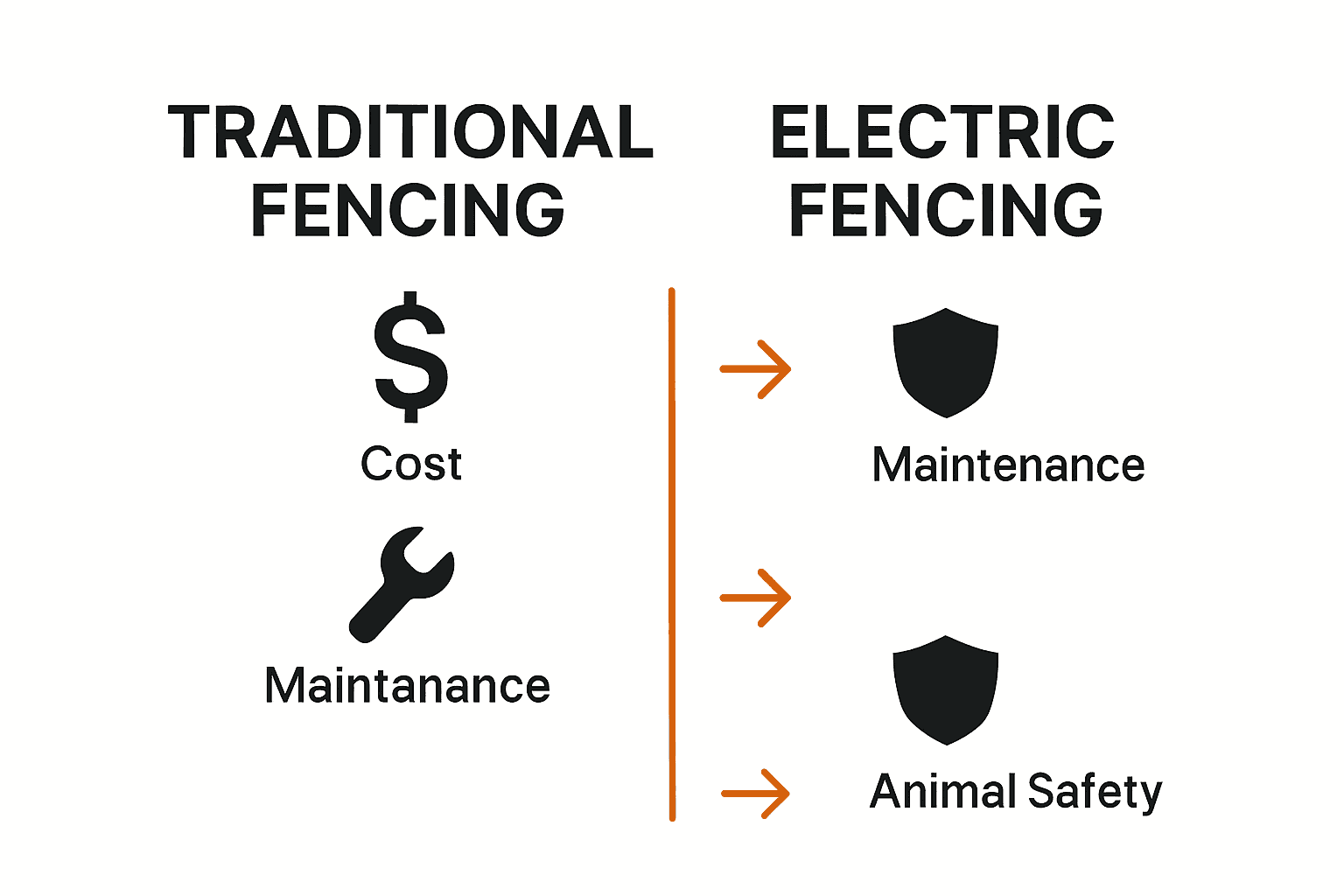 TRADITIONAL FENCING

$

Cost

Maintanance

ELECTRIC FENCING

Maintenance

Animal Safety