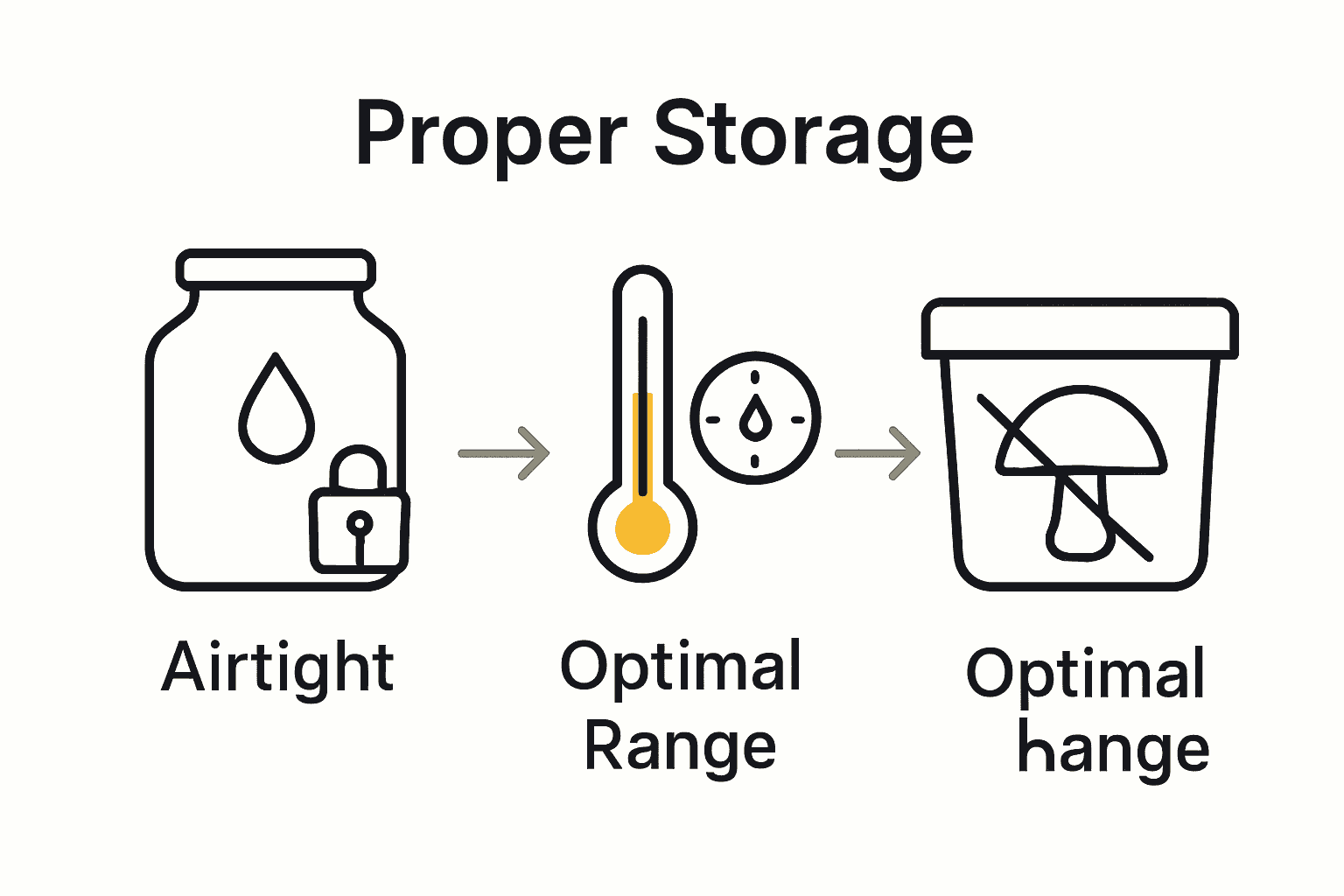 Proper Storage

Airtight

Optimal Range

Optimal hange