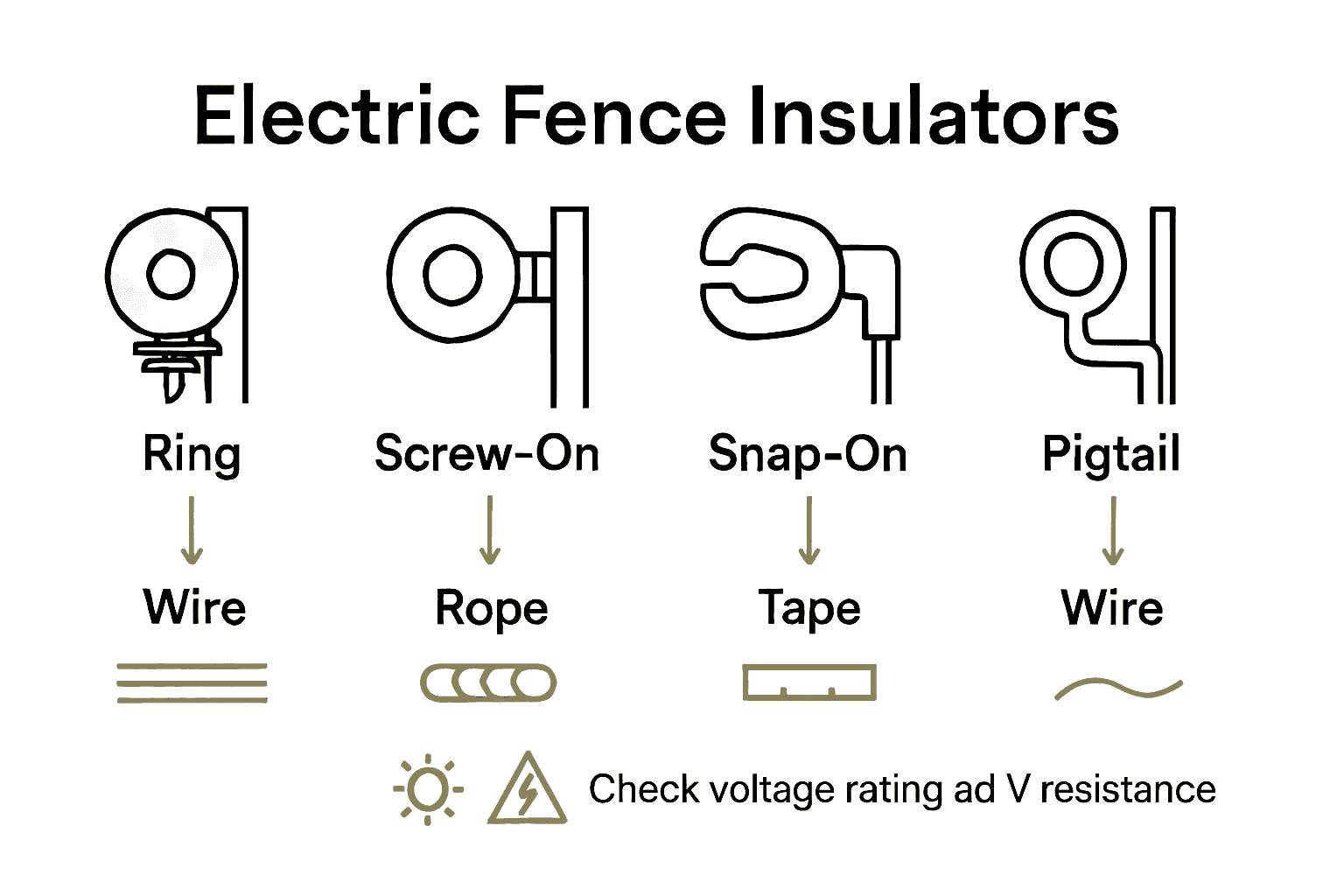 Electric Fence Insulators

Ring

Screw-On

Snap-On

Pigtail

Wire

Rope

Tape

Wire

Check voltage rating ad V resistance