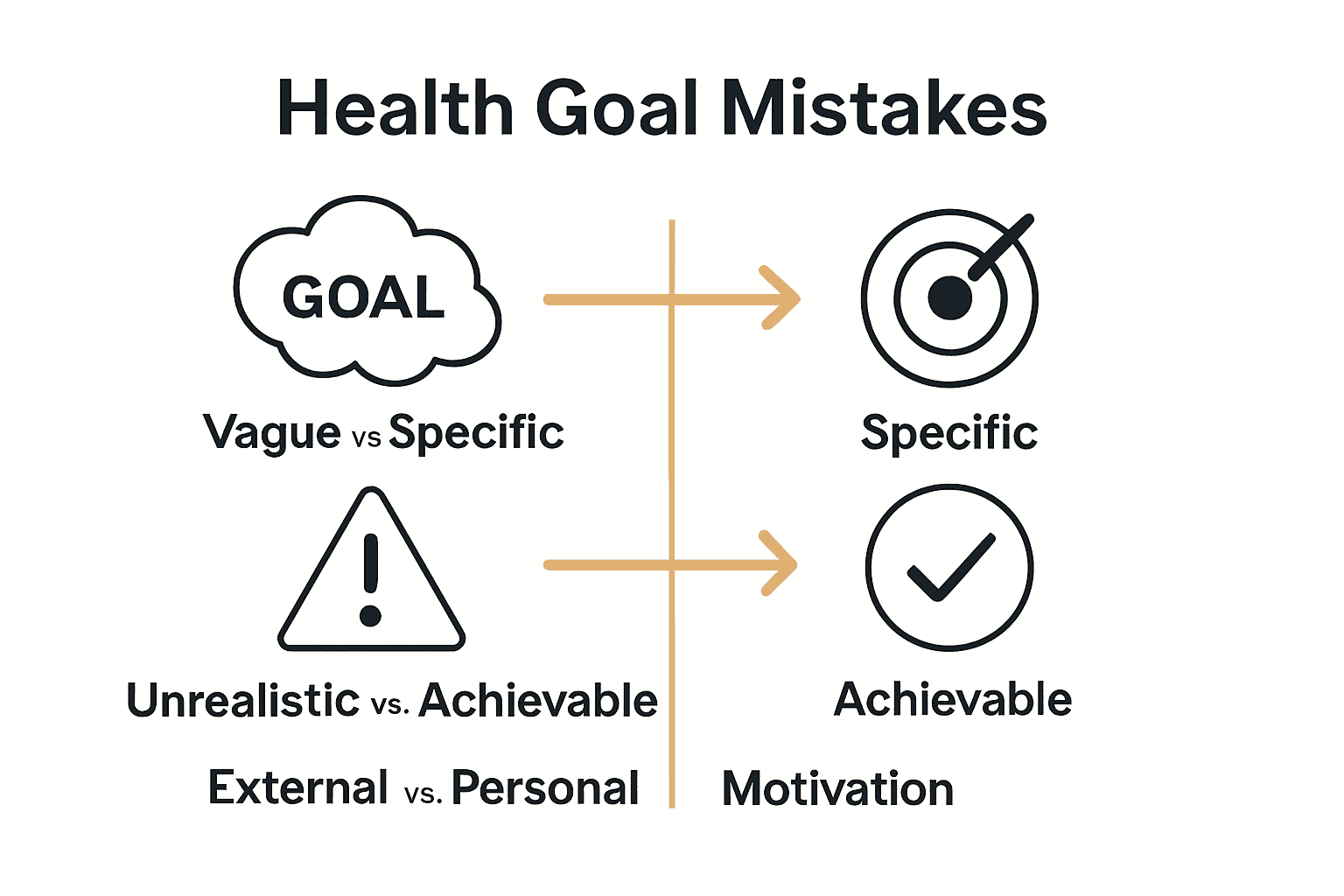 Health Goal Mistakes

GOAL

Vague vs Specific

Specific

Unrealistic vs. Achievable

Achievable

External vs. Personal

Motivation