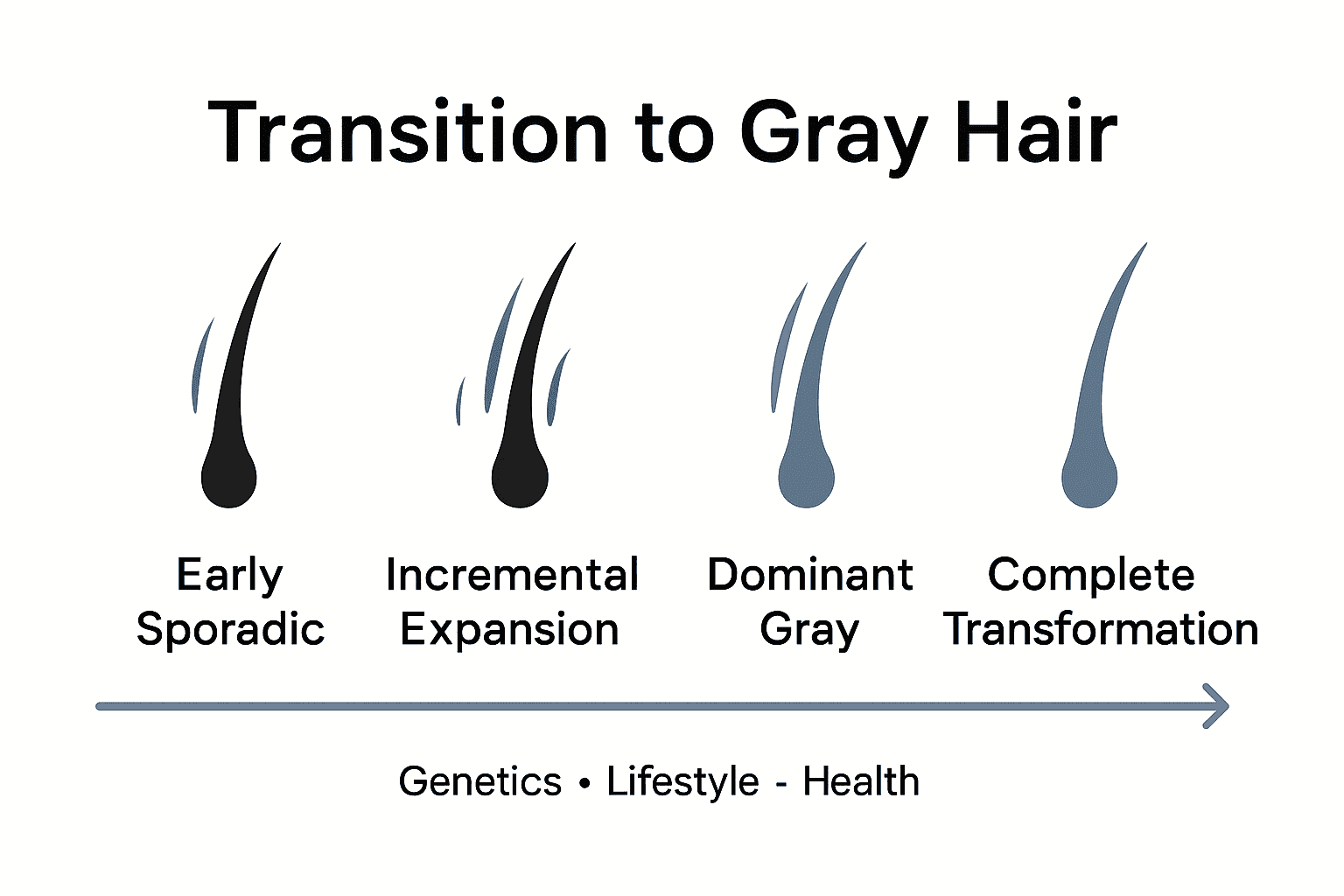 Transition to Gray Hair

Early Sporadic

Incremental Expansion

Dominant Gray

Complete Transformation

Genetics • Lifestyle - Health