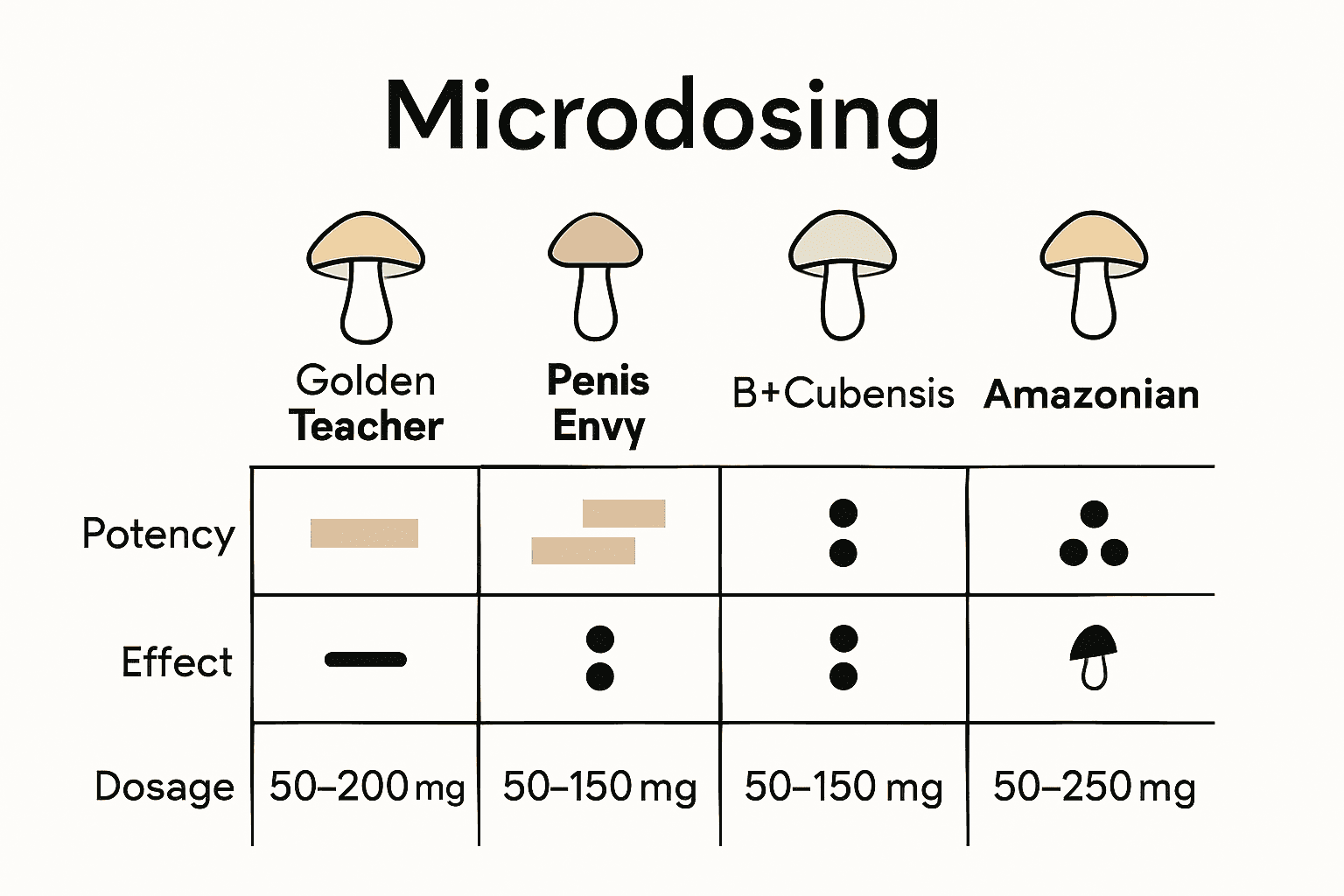 Microdosing

| | Golden Teacher | Penis Envy | B+Cubensis | Amazonian |
|---|---|---|---|---|
| Potency | | | | |
| Effect | | | | |
| Dosage | 50–200 mg | 50–150 mg | 50–150 mg | 50–250 mg |