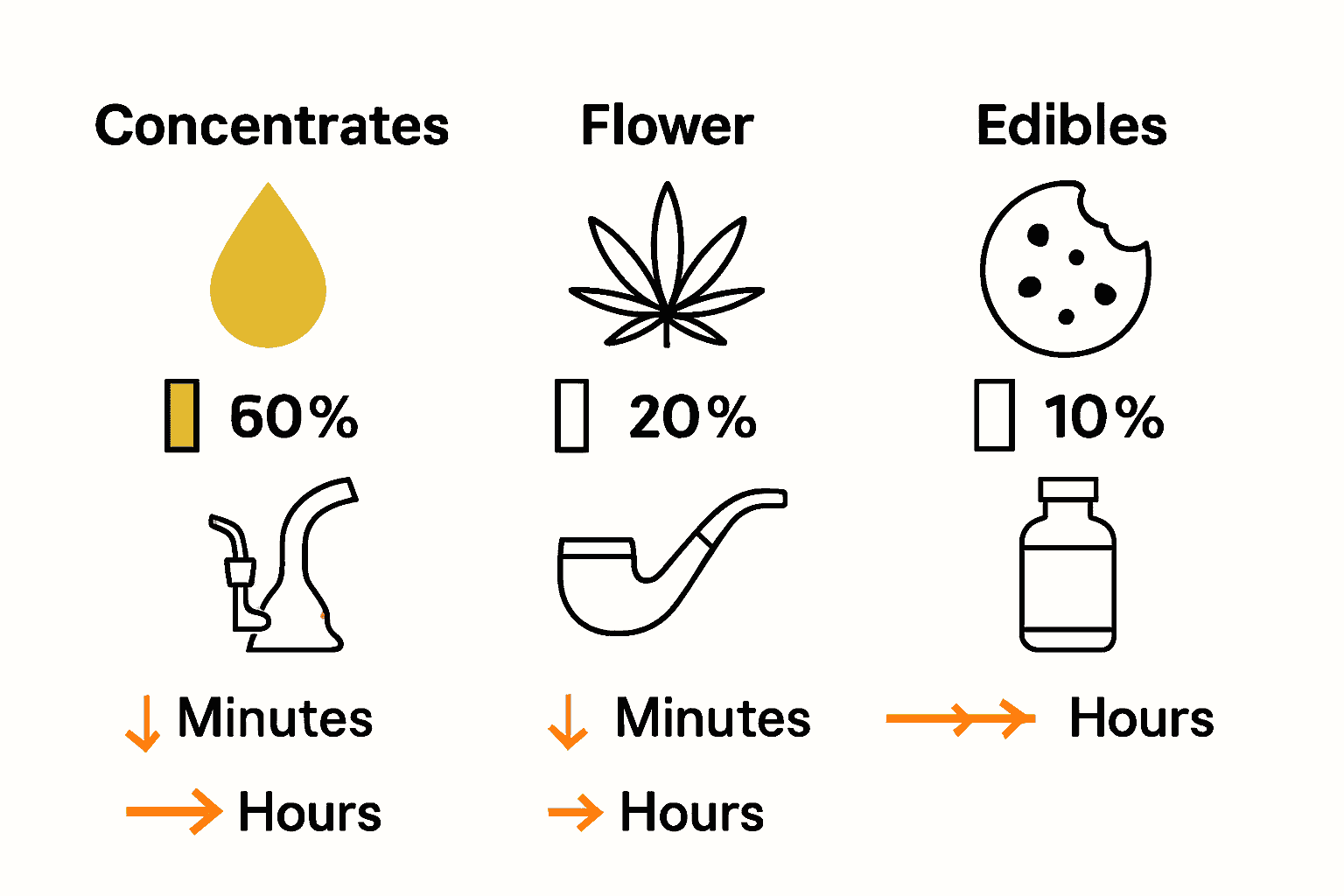 Concentrates

60%

Minutes

Hours

Flower

20%

Minutes

Hours

Edibles

10%

Hours